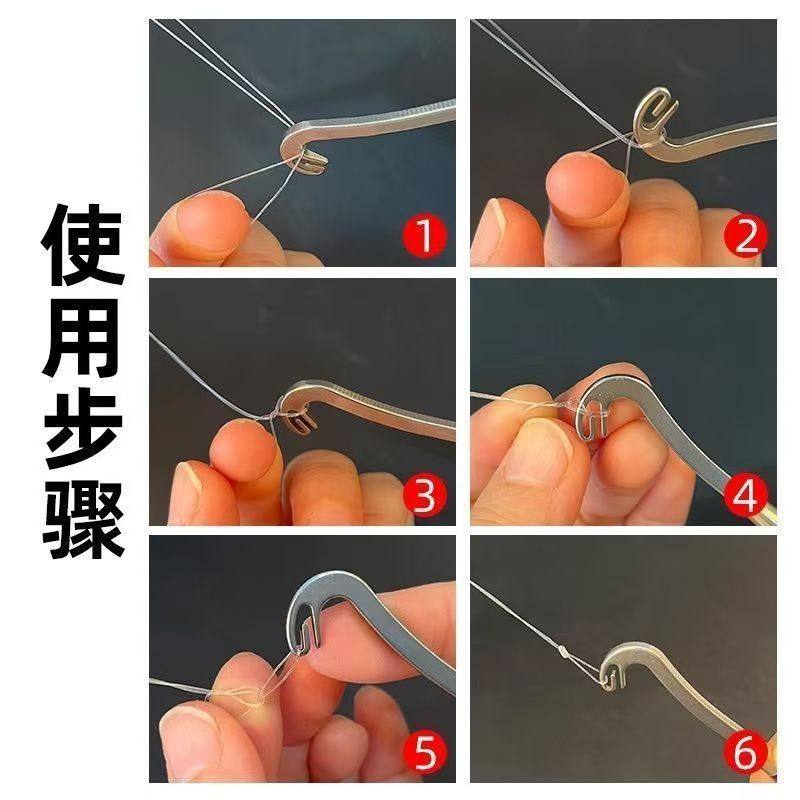 使用步骤

1

2

3

4

5

6