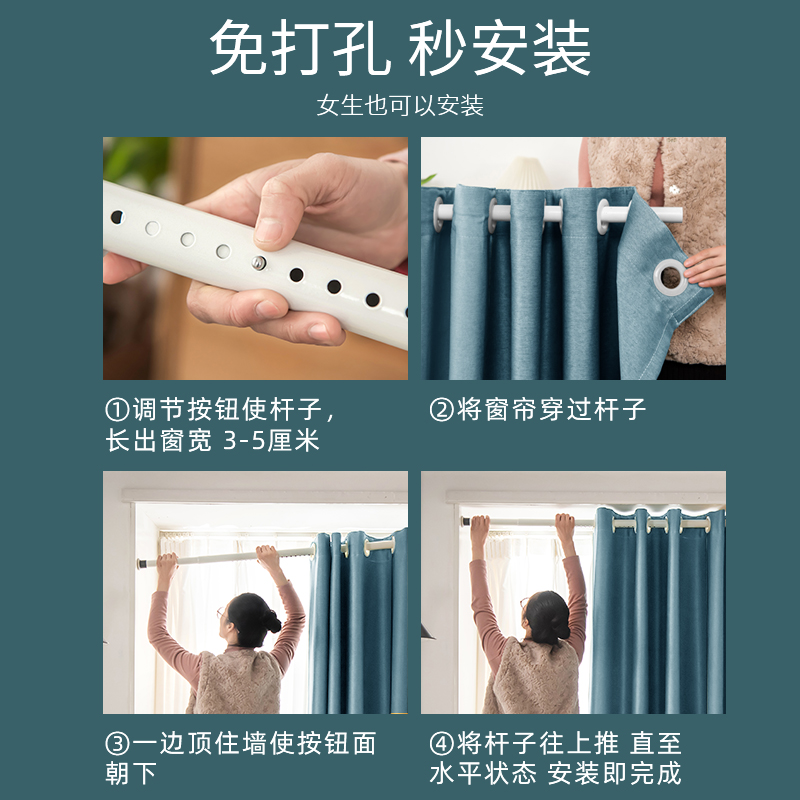 免打孔 秒安装

女生也可以安装

①调节按钮使杆子，长出窗宽 3-5厘米

②将窗帘穿过杆子

③一边顶住墙使按钮面朝下

④将杆子往上推 直至水平状态 安装即完成