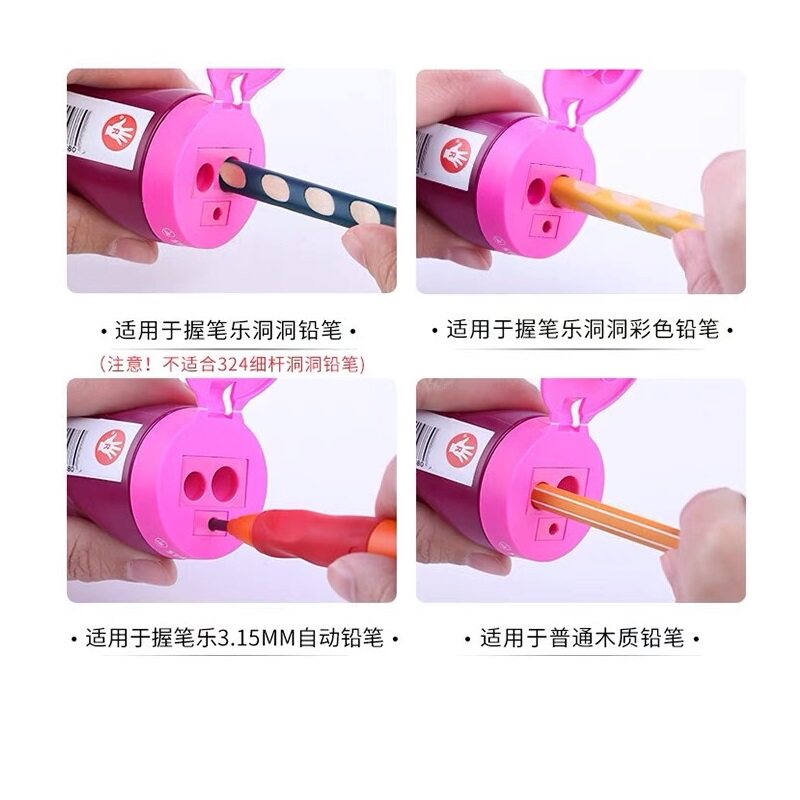 • 适用于握笔乐洞洞铅笔 •

（注意！不适合324细杆洞洞铅笔）

• 适用于握笔乐洞洞彩色铅笔 •

• 适用于握笔乐3.15MM自动铅笔 •

• 适用于普通木质铅笔 •