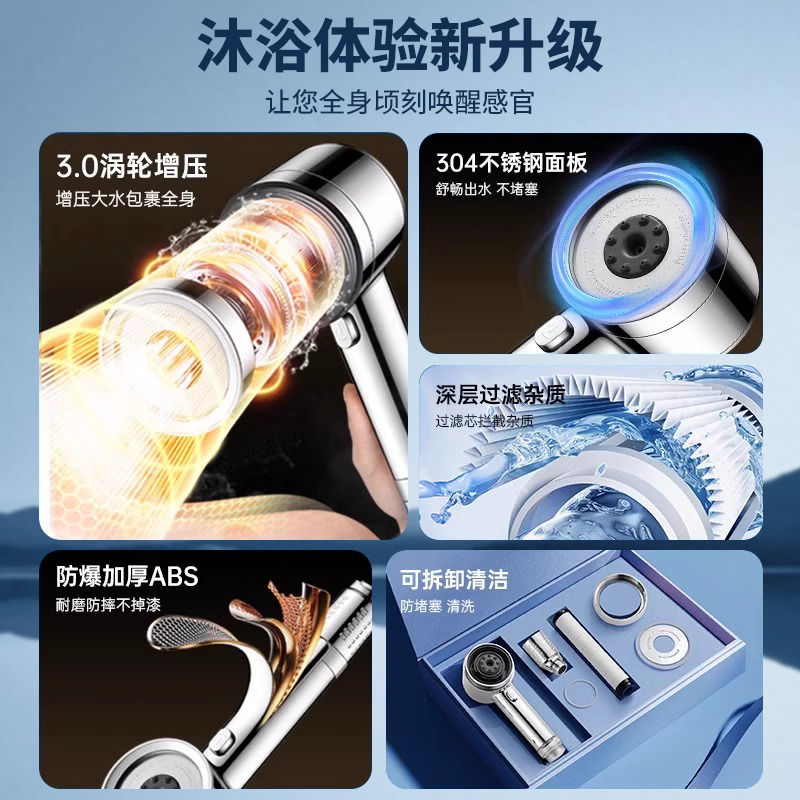 沐浴体验新升级

让您全身顷刻唤醒感官

3.0涡轮增压

增压大水包裹全身

304不锈钢面板

舒畅出水 不堵塞

深层过滤杂质

过滤芯拦截杂质

防爆加厚ABS

耐磨防摔不掉漆

可拆卸清洁

防堵塞 清洗