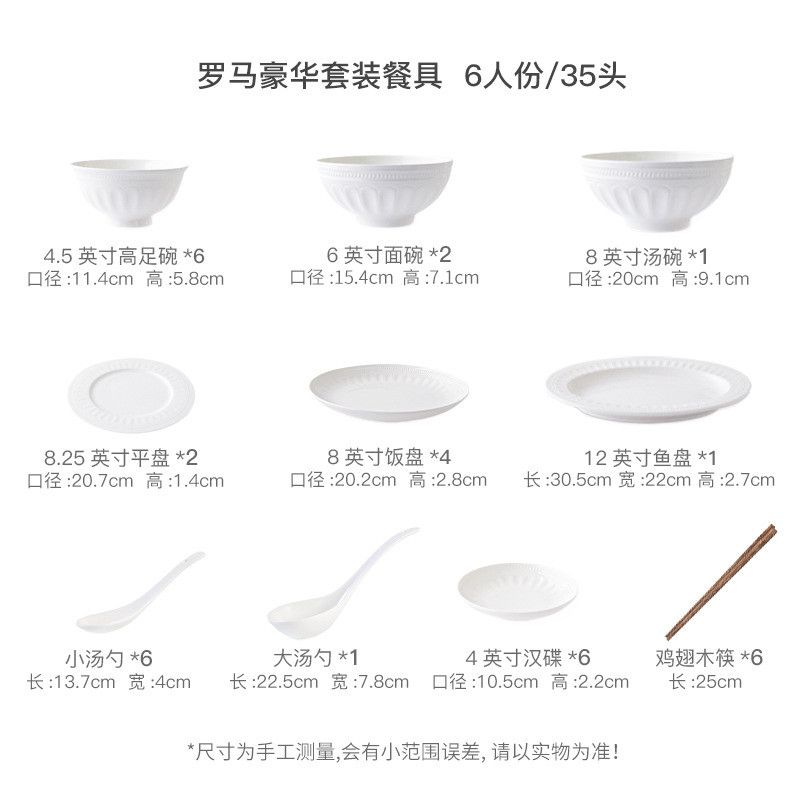 罗马豪华套装餐具 6人份/35头

4.5 英寸高足碗 *6
口径 :11.4cm 高 :5.8cm

6 英寸面碗 *2
口径 :15.4cm 高 :7.1cm

8 英寸汤碗 *1
口径 :20cm 高 :9.1cm

8.25 英寸平盘 *2
口径 :20.7cm 高 :1.4cm

8 英寸饭盘 *4
口径 :20.2cm 高 :2.8cm

12 英寸鱼盘 *1
长 :30.5cm 宽 :22cm 高 :2.7cm

小汤勺 *6
长 :13.7cm 宽 :4cm

大汤勺 *1
长 :22.5cm 宽 :7.8cm

4 英寸汉碟 *6
口径 :10.5cm 高 :2.2cm

鸡翅木筷 *6
长 :25cm

*尺寸为手工测量,会有小范围误差, 请以实物为准!