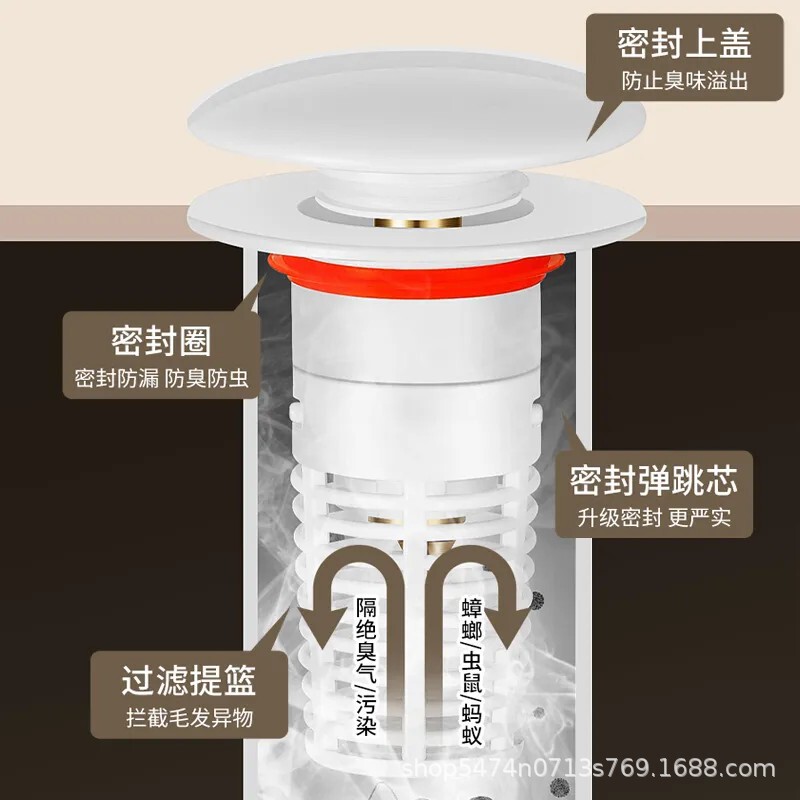 密封上盖
防止臭味溢出

密封圈
密封防漏 防臭防虫

密封弹跳芯
升级密封 更严实

隔绝臭气/污染

蟑螂/虫鼠/蚂蚁

过滤提篮
拦截毛发异物

shop5474n0713s769.1688.com