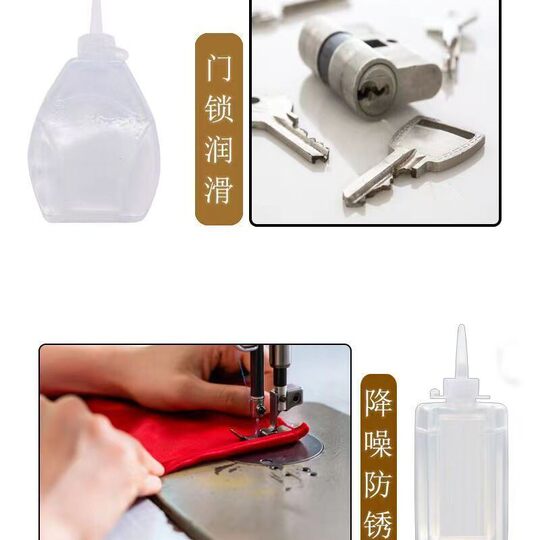 门锁润滑

降噪防锈