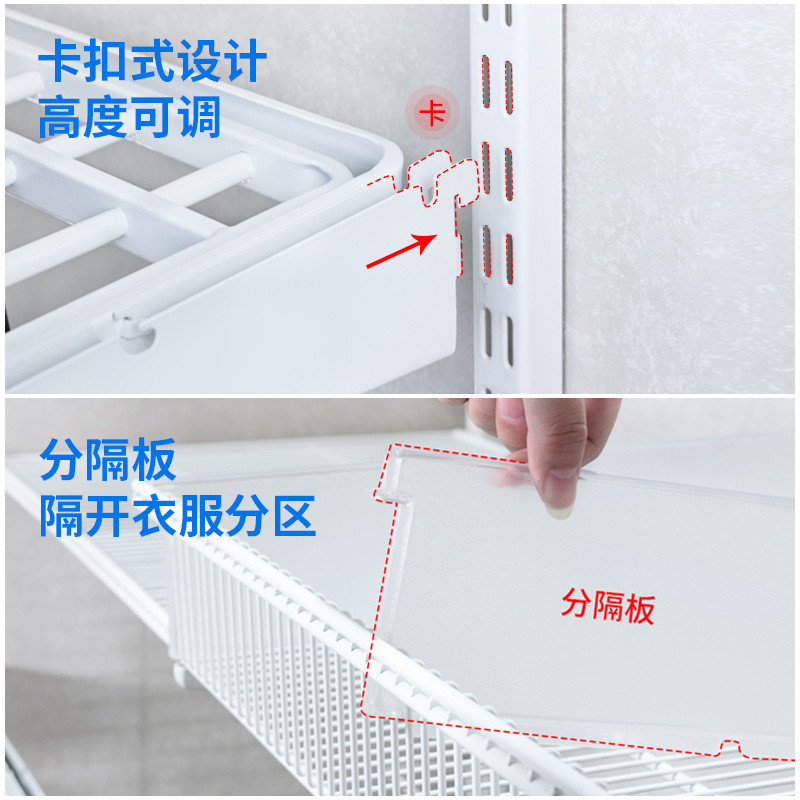 卡扣式设计
高度可调

卡

分隔板
隔开衣服分区

分隔板