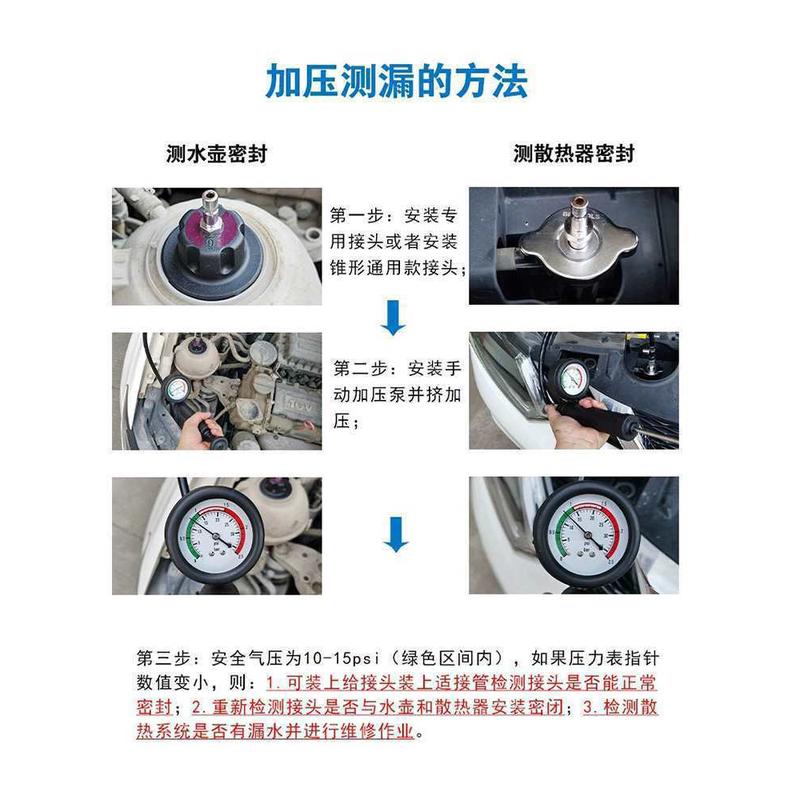 加压测漏的方法

测水壶密封

测散热器密封

第一步：安装专用接头或者安装锥形通用款接头；

第二步：安装手动加压泵并挤加压；

第三步：安全气压为10-15psi（绿色区间内），如果压力表指针数值变小，则：1.可装上给接头装上适接管检测接头是否能正常密封；2.重新检测接头是否与水壶和散热器安装密闭；3.检测散热系统是否有漏水并进行维修作业。