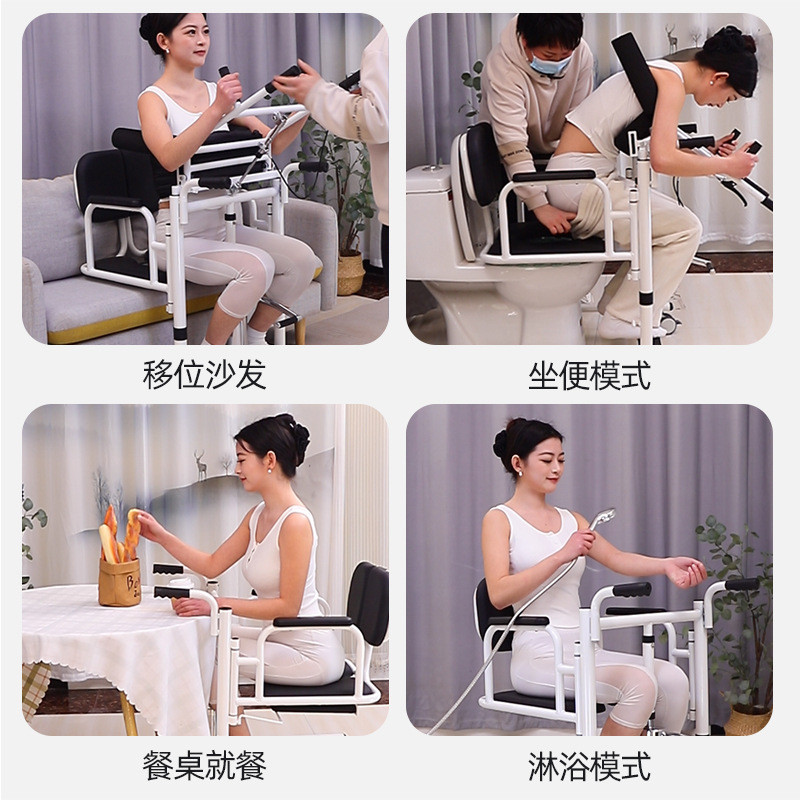 移位沙发

坐便模式

餐桌就餐

淋浴模式