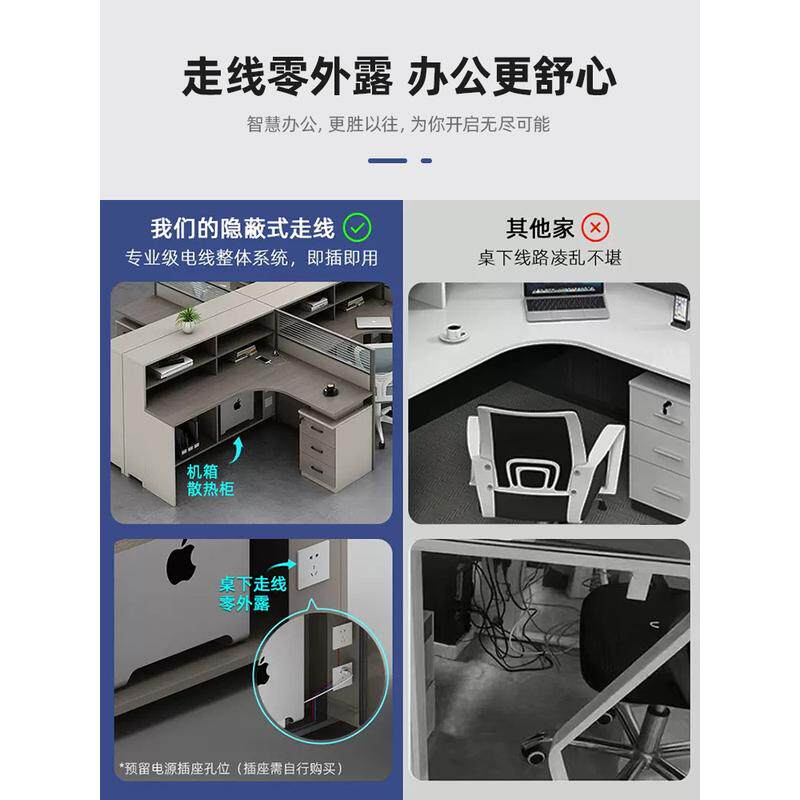 走线零外露 办公更舒心

智慧办公, 更胜以往, 为你开启无尽可能

我们的隐蔽式走线

专业级电线整体系统，即插即用

机箱
散热柜

桌下走线
零外露

*预留电源插座孔位（插座需自行购买）

其他家

桌下线路凌乱不堪