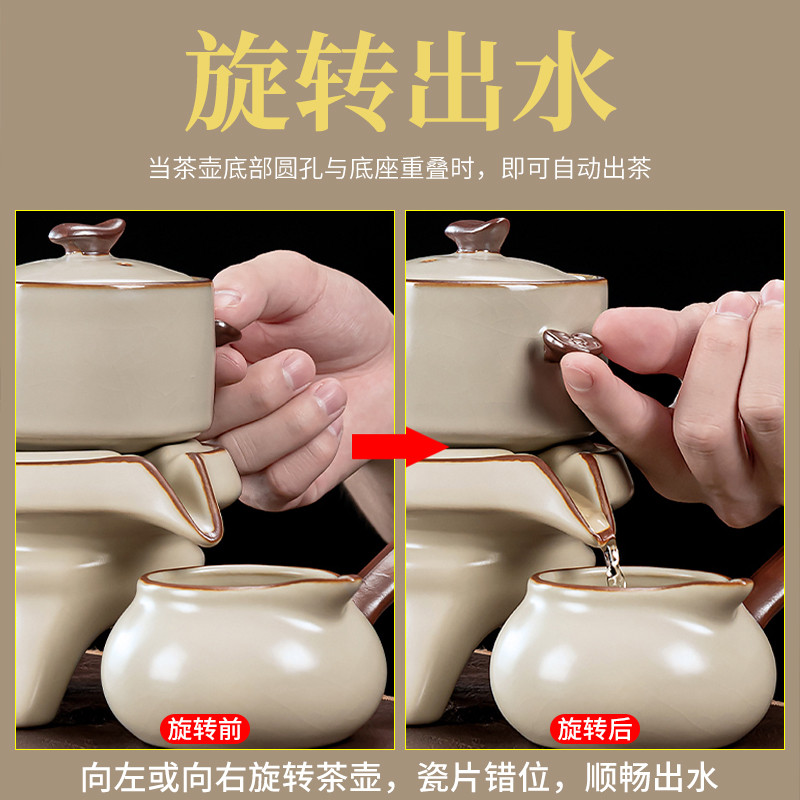 旋转出水

当茶壶底部圆孔与底座重叠时，即可自动出茶

旋转前

旋转后

向左或向右旋转茶壶，瓷片错位，顺畅出水