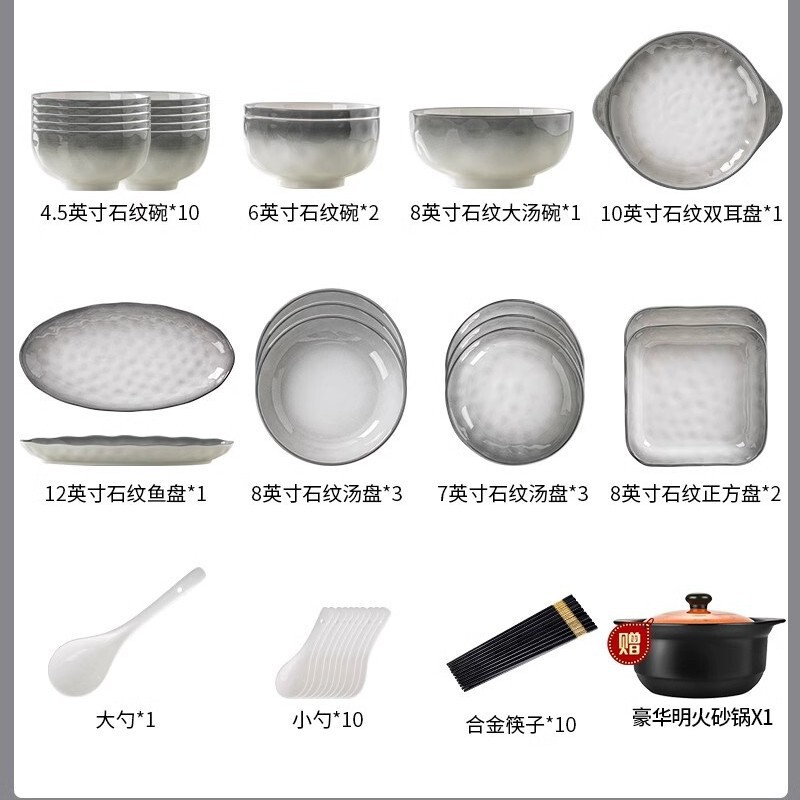 4.5英寸石纹碗*10
6英寸石纹碗*2
8英寸石纹大汤碗*1
10英寸石纹双耳盘*1

12英寸石纹鱼盘*1
8英寸石纹汤盘*3
7英寸石纹汤盘*3
8英寸石纹正方盘*2

大勺*1
小勺*10
合金筷子*10
赠
豪华明火砂锅X1