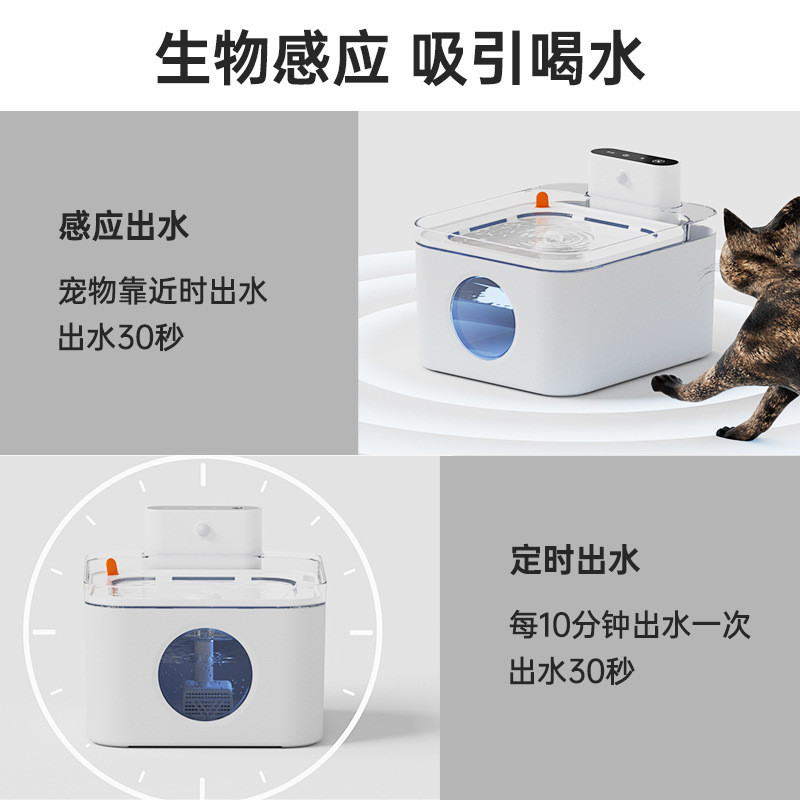 生物感应 吸引喝水

感应出水

宠物靠近时出水
出水30秒

定时出水

每10分钟出水一次
出水30秒