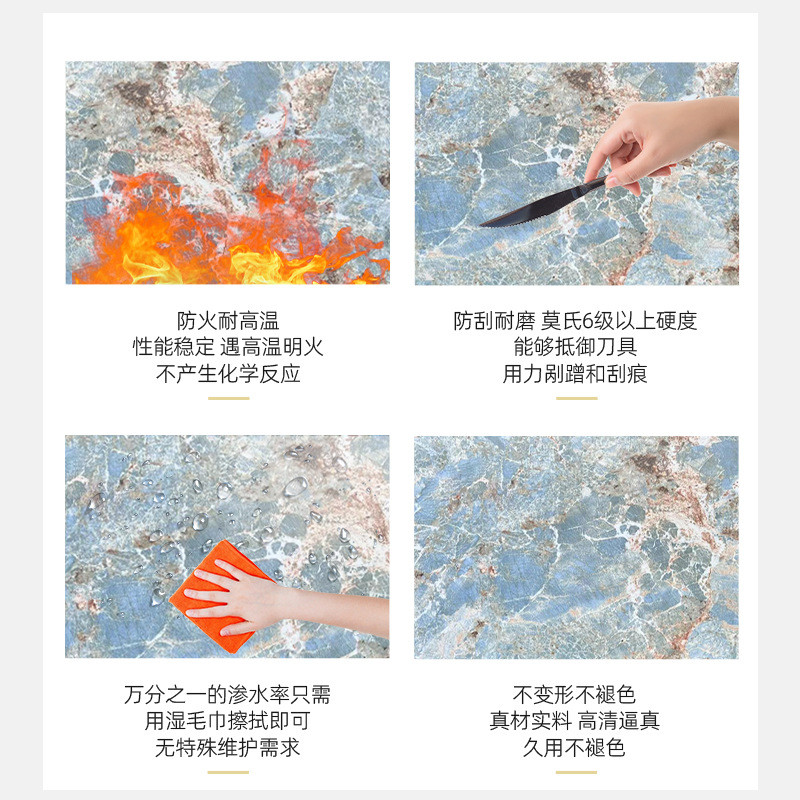 防火耐高温
性能稳定 遇高温明火
不产生化学反应

防刮耐磨 莫氏6级以上硬度
能够抵御刀具
用力剐蹭和刮痕

万分之一的渗水率只需
用湿毛巾擦拭即可
无特殊维护需求

不变形不褪色
真材实料 高清逼真
久用不褪色