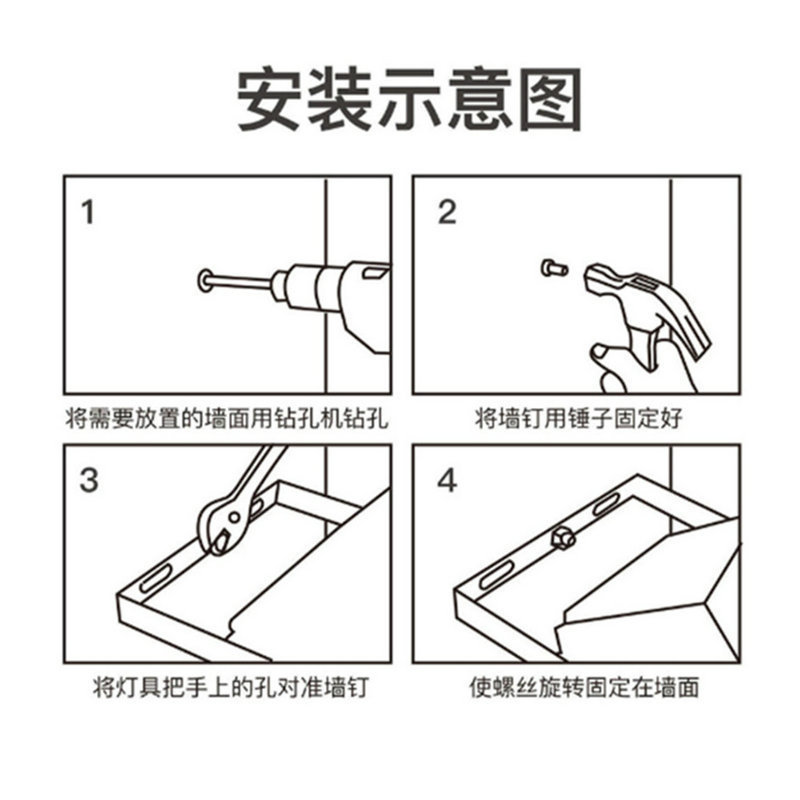 安装示意图

1

将需要放置的墙面用钻孔机钻孔

2

将墙钉用锤子固定好

3

将灯具把手上的孔对准墙钉

4

使螺丝旋转固定在墙面