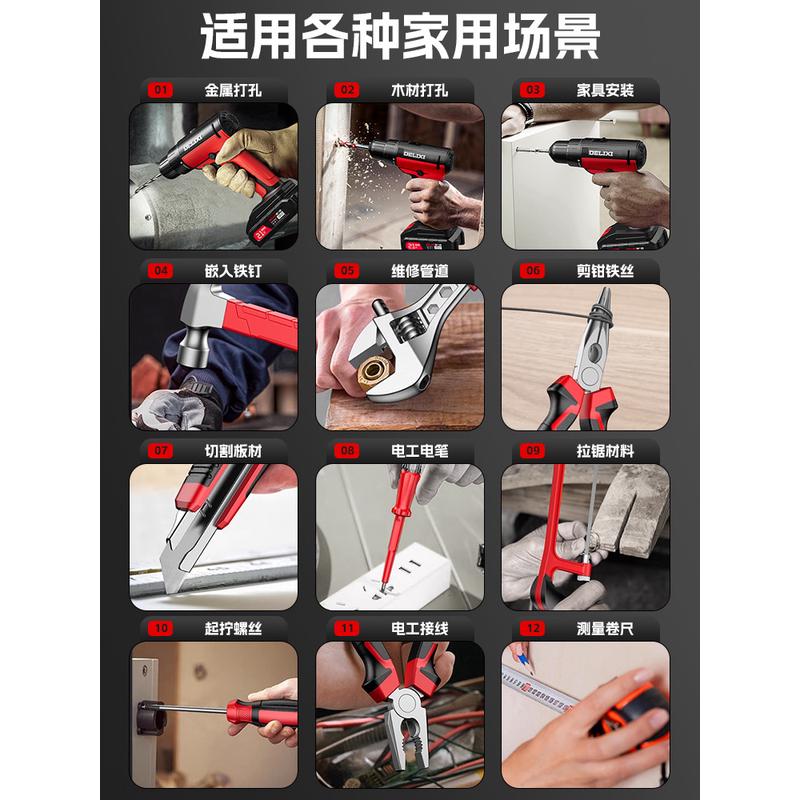 适用各种家用场景

01 金属打孔

DELIXI

21V

02 木材打孔

DELIXI

21V

03 家具安装

DELIXI

04 嵌入铁钉

05 维修管道

06 剪钳铁丝

07 切割板材

08 电工电笔

09 拉锯材料

10 起拧螺丝

11 电工接线

12 测量卷尺