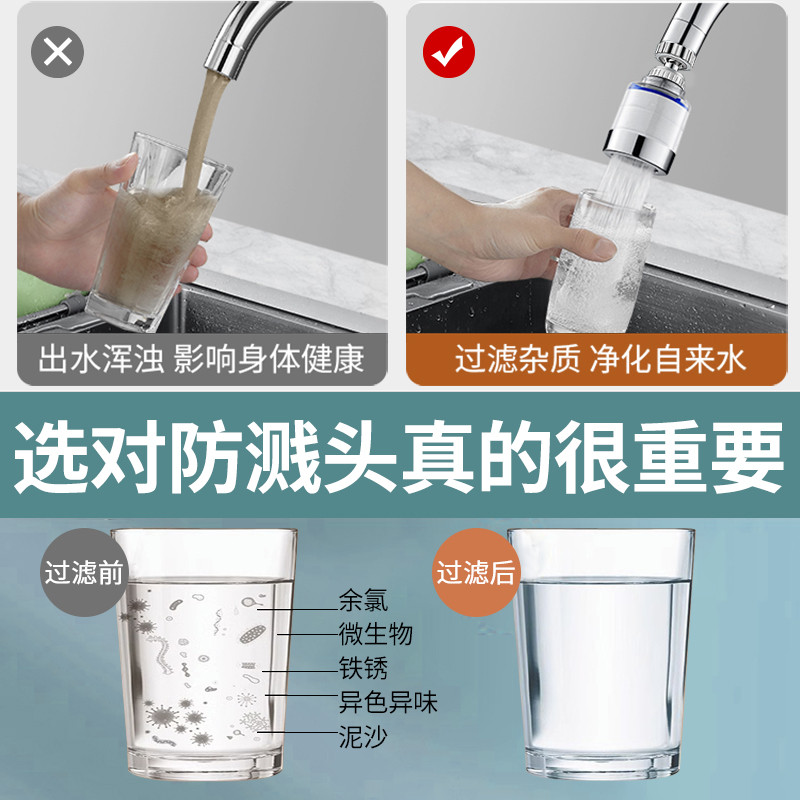 出水浑浊 影响身体健康

过滤杂质 净化自来水

选对防溅头真的很重要

过滤前

余氯
微生物
铁锈
异色异味
泥沙

过滤后