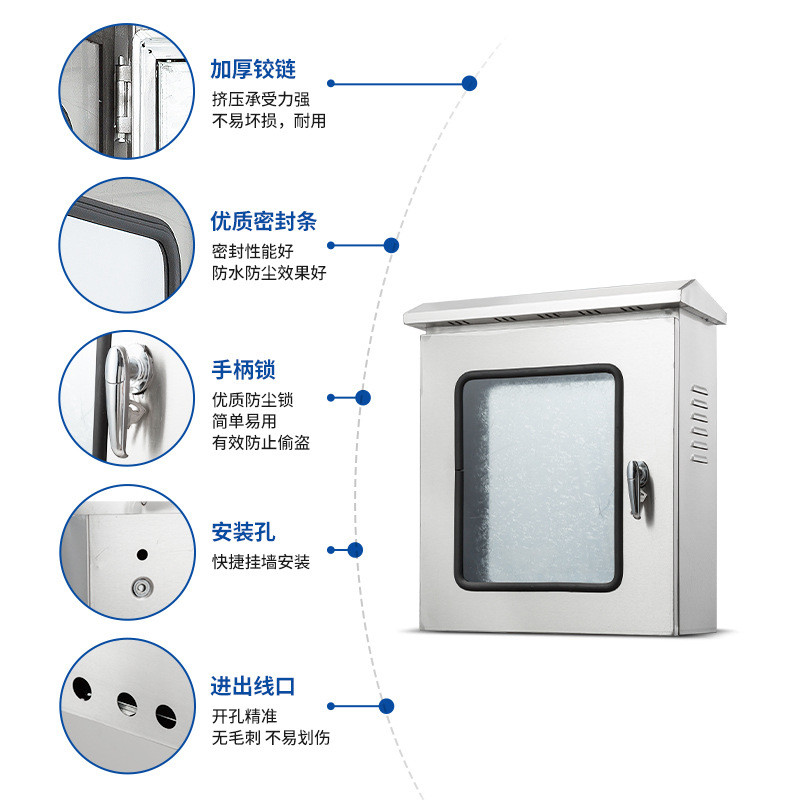 加厚铰链
挤压承受力强
不易坏损，耐用

优质密封条
密封性能好
防水防尘效果好

手柄锁
优质防尘锁
简单易用
有效防止偷盗

安装孔
快捷挂墙安装

进出线口
开孔精准
无毛刺 不易划伤