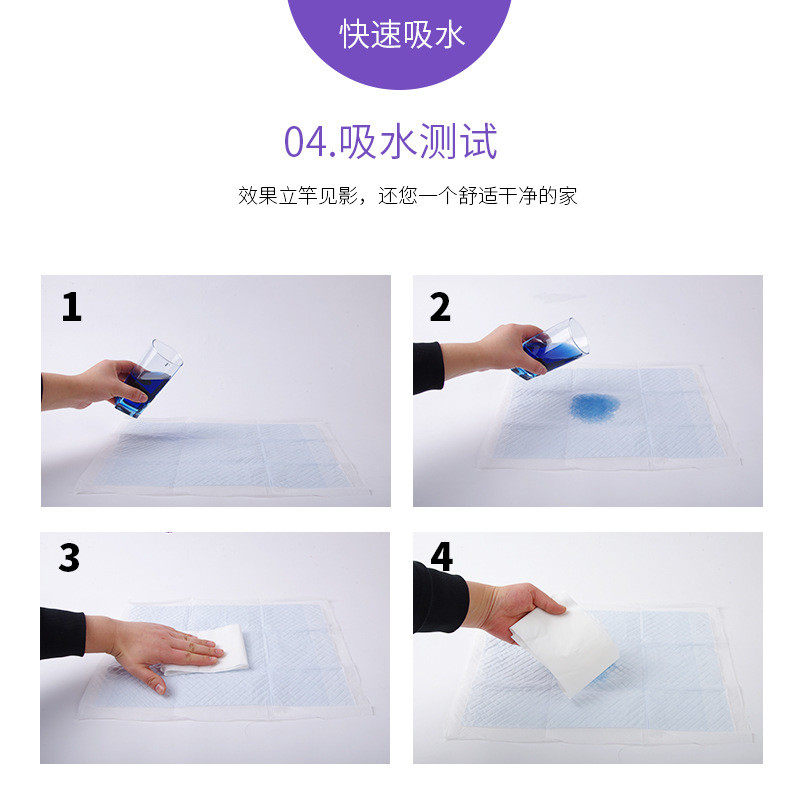 快速吸水

04.吸水测试

效果立竿见影，还您一个舒适干净的家

1

2

3

4