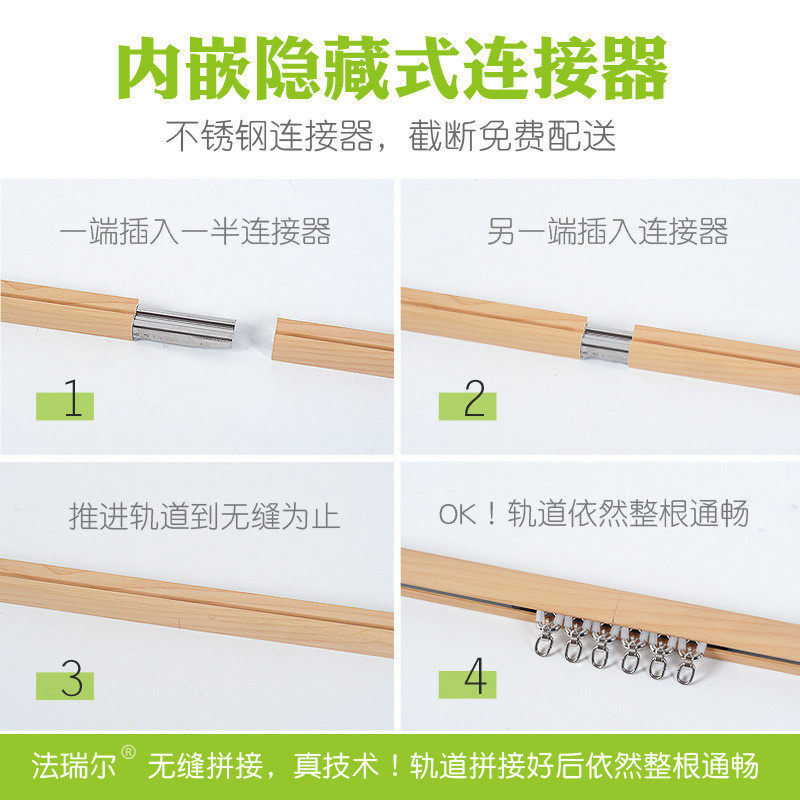 内嵌隐藏式连接器

不锈钢连接器，截断免费配送

一端插入一半连接器

1

另一端插入连接器

2

推进轨道到无缝为止

3

OK！轨道依然整根通畅

4

法瑞尔® 无缝拼接，真技术！轨道拼接好后依然整根通畅