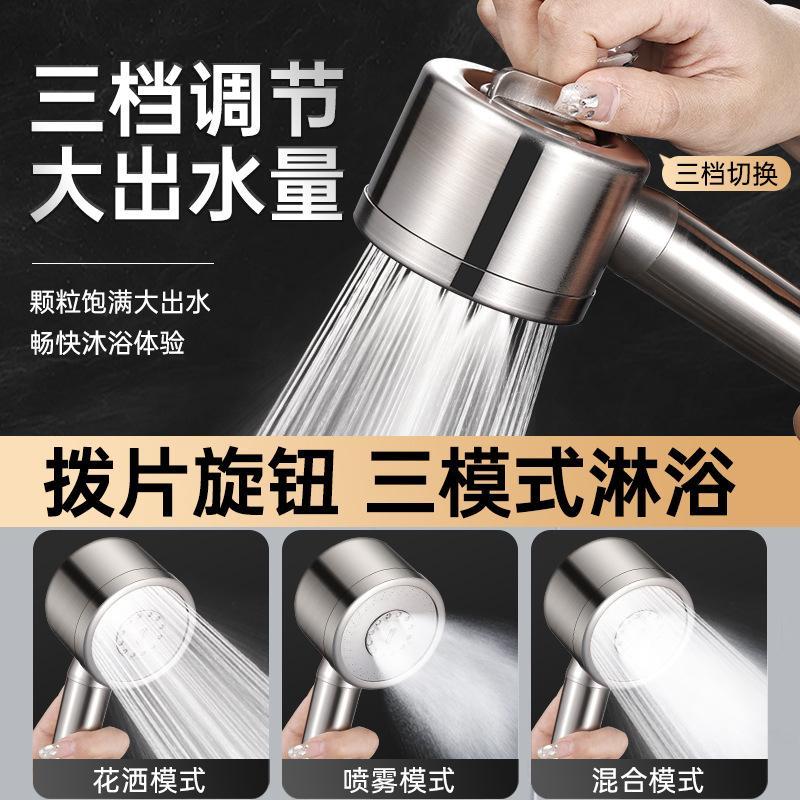 三档调节
大出水量

三档切换

颗粒饱满大出水
畅快沐浴体验

拨片旋钮 三模式淋浴

花洒模式

喷雾模式

混合模式