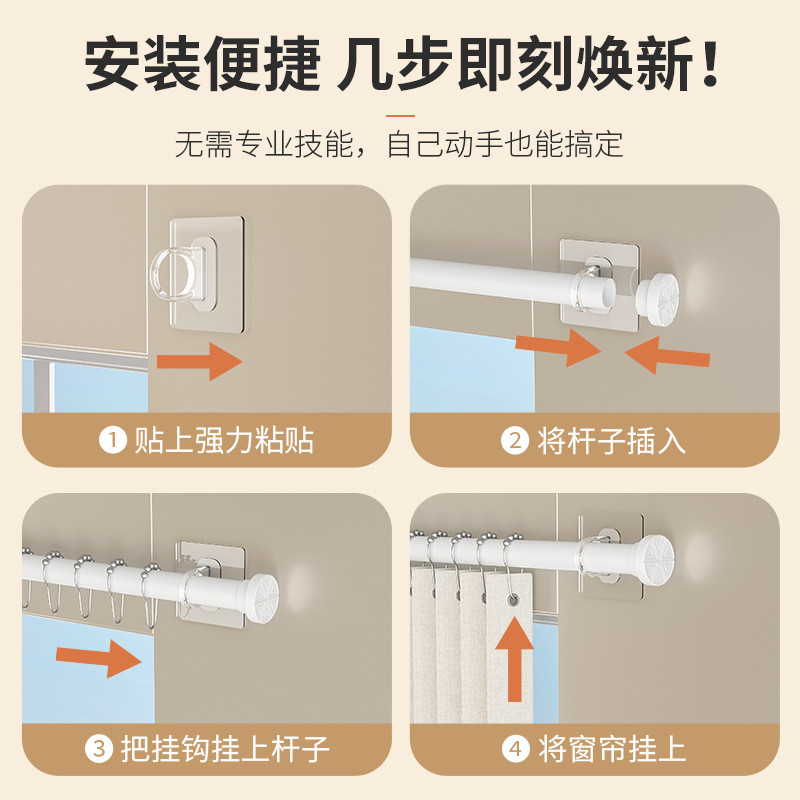 安装便捷 几步即刻焕新！

无需专业技能，自己动手也能搞定

① 贴上强力粘贴

② 将杆子插入

③ 把挂钩挂上杆子

④ 将窗帘挂上