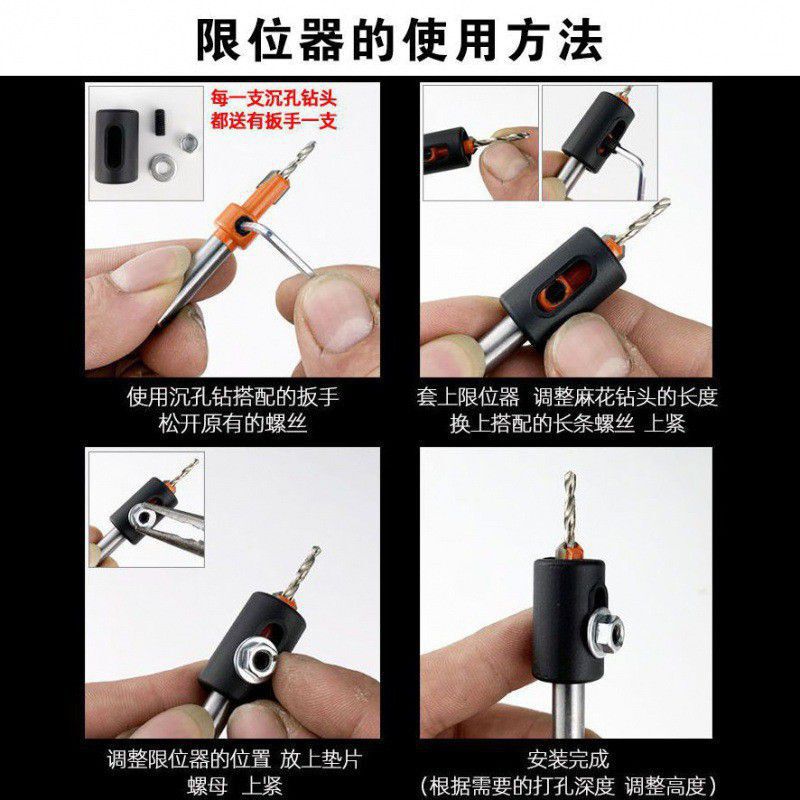 限位器的使用方法

每一支沉孔钻头
都送有扳手一支

使用沉孔钻搭配的扳手
松开原有的螺丝

套上限位器 调整麻花钻头的长度
换上搭配的长条螺丝 上紧

调整限位器的位置 放上垫片
螺母 上紧

安装完成
(根据需要的打孔深度 调整高度)