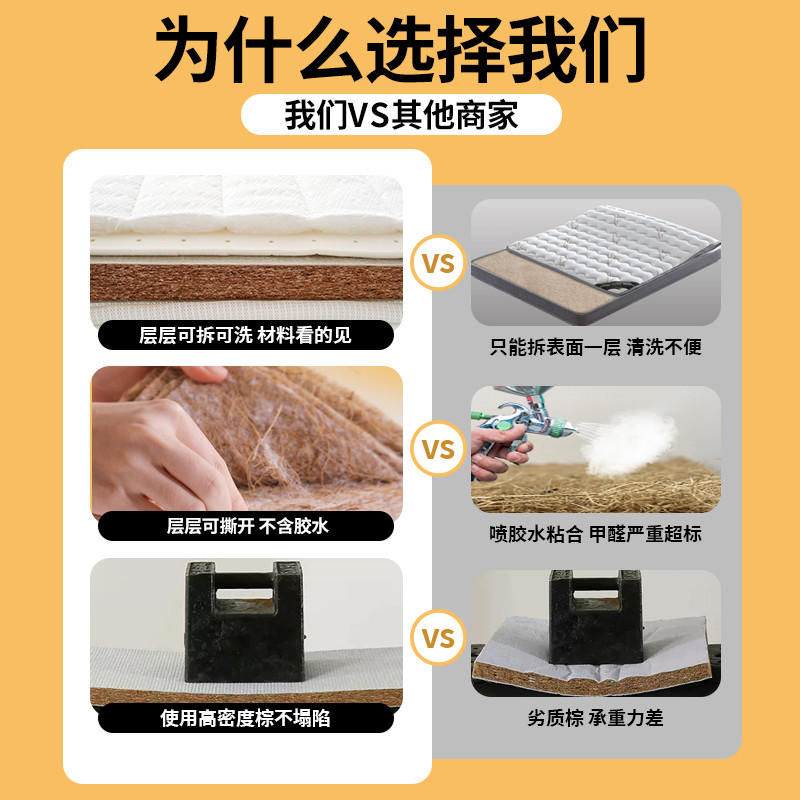 为什么选择我们

我们VS其他商家

层层可拆可洗 材料看的见

VS

只能拆表面一层 清洗不便

层层可撕开 不含胶水

VS

喷胶水粘合 甲醛严重超标

使用高密度棕不塌陷

VS

劣质棕 承重力差