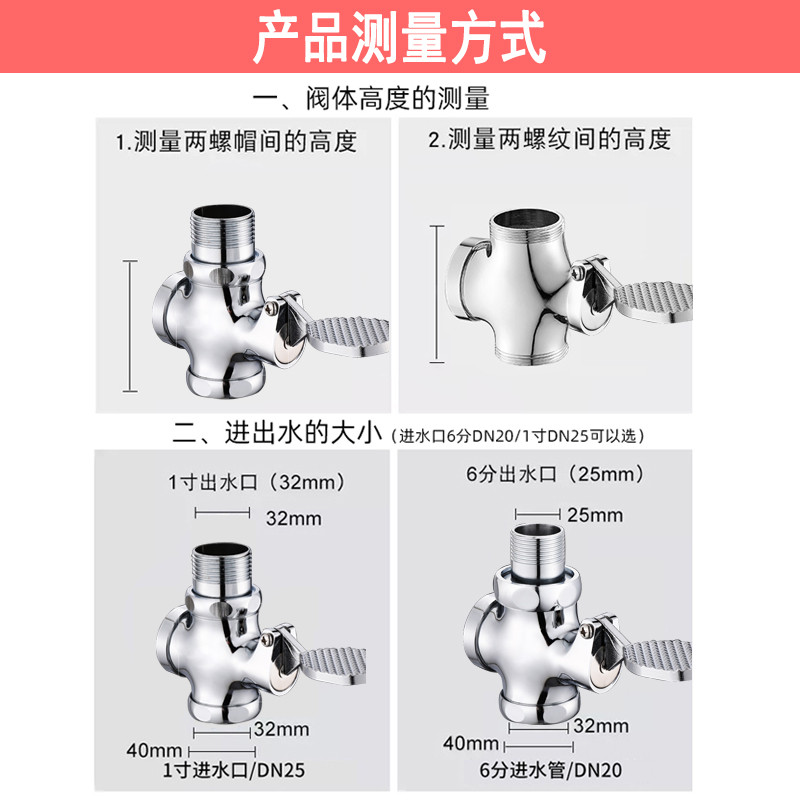 产品测量方式

一、阀体高度的测量

1.测量两螺帽间的高度

2.测量两螺纹间的高度

二、进出水的大小（进水口6分DN20/1寸DN25可以选）

1寸出水口（32mm）

32mm

32mm

40mm

1寸进水口/DN25

6分出水口（25mm）

25mm

32mm

40mm

6分进水管/DN20