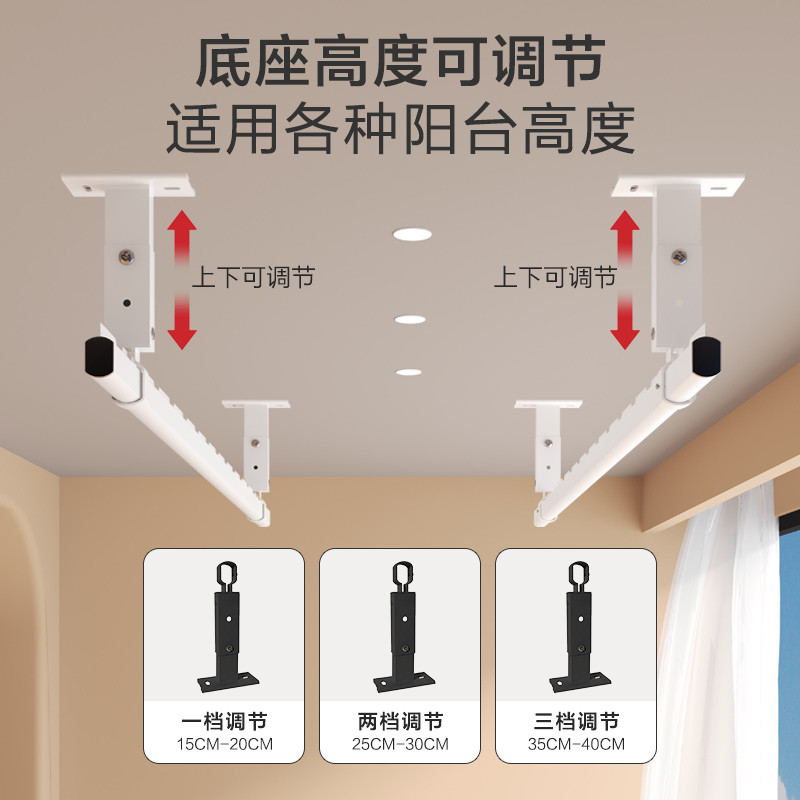 底座高度可调节
适用各种阳台高度

上下可调节

上下可调节

一档调节
15CM-20CM

两档调节
25CM-30CM

三档调节
35CM-40CM