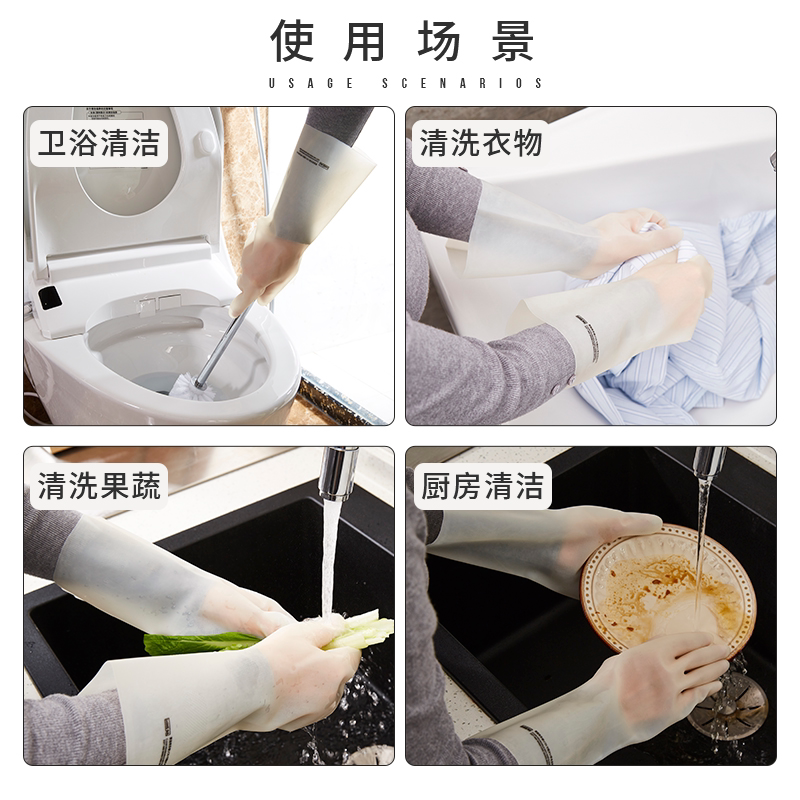 使用场景
USAGE SCENARIOS

卫浴清洁

清洗衣物

清洗果蔬

厨房清洁