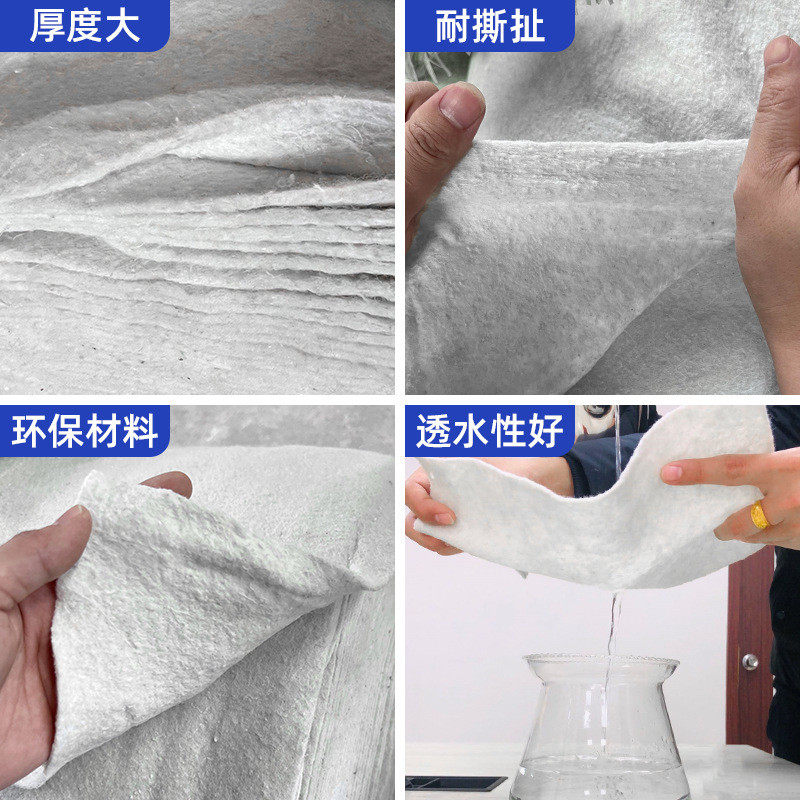 厚度大

耐撕扯

环保材料

透水性好