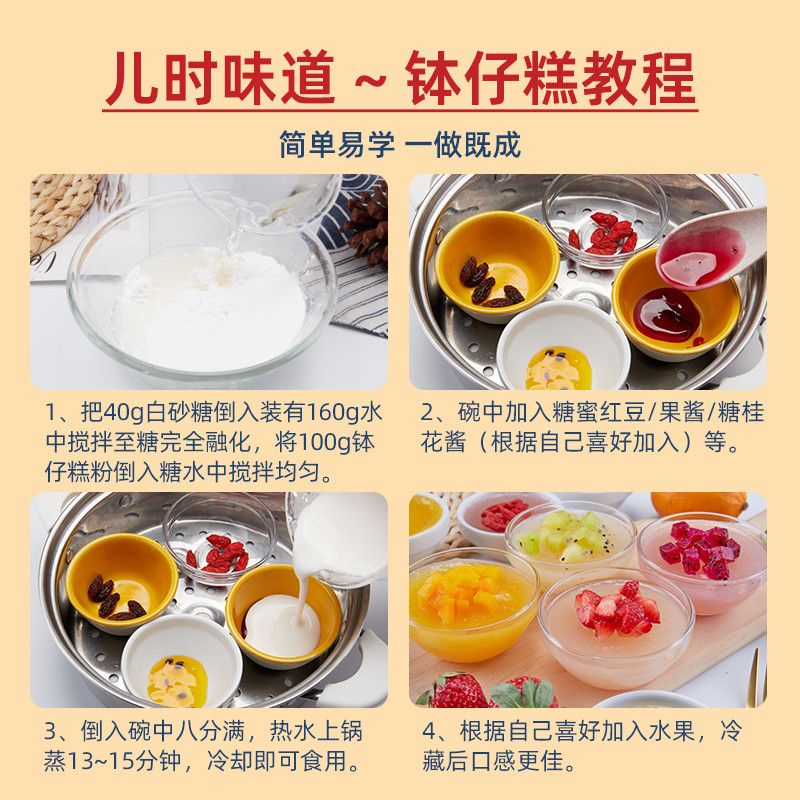 儿时味道 ~ 钵仔糕教程

简单易学 一做既成

1、把40g白砂糖倒入装有160g水中搅拌至糖完全融化，将100g钵仔糕粉倒入糖水中搅拌均匀。

2、碗中加入糖蜜红豆/果酱/糖桂花酱（根据自己喜好加入）等。

3、倒入碗中八分满，热水上锅蒸13~15分钟，冷却即可食用。

4、根据自己喜好加入水果，冷藏后口感更佳。