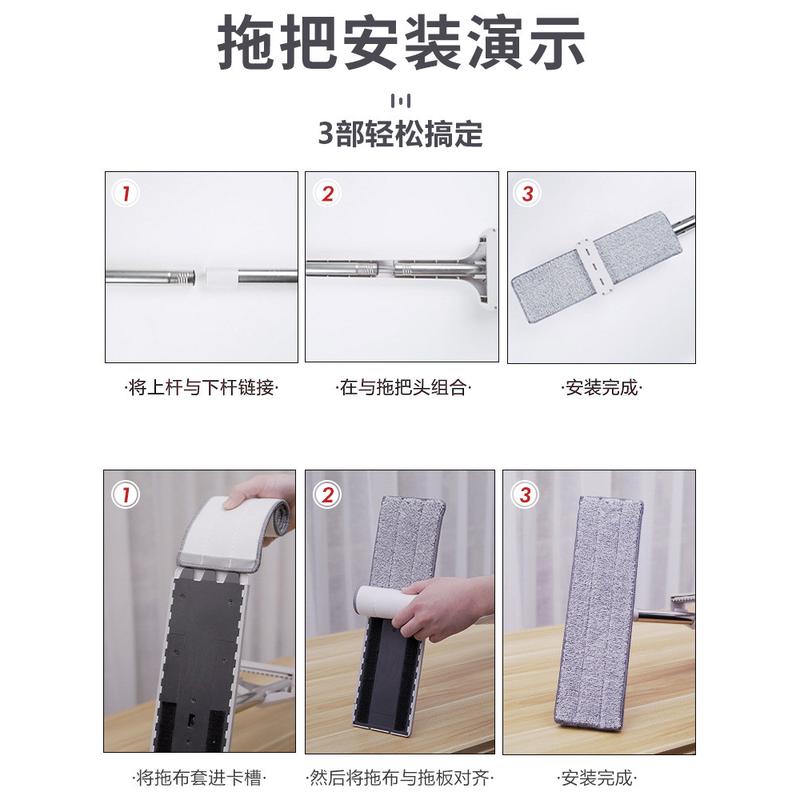 拖把安装演示

3部轻松搞定

1

2

3

·将上杆与下杆链接·

·在与拖把头组合·

·安装完成·

1

2

3

·将拖布套进卡槽·

·然后将拖布与拖板对齐·

·安装完成·