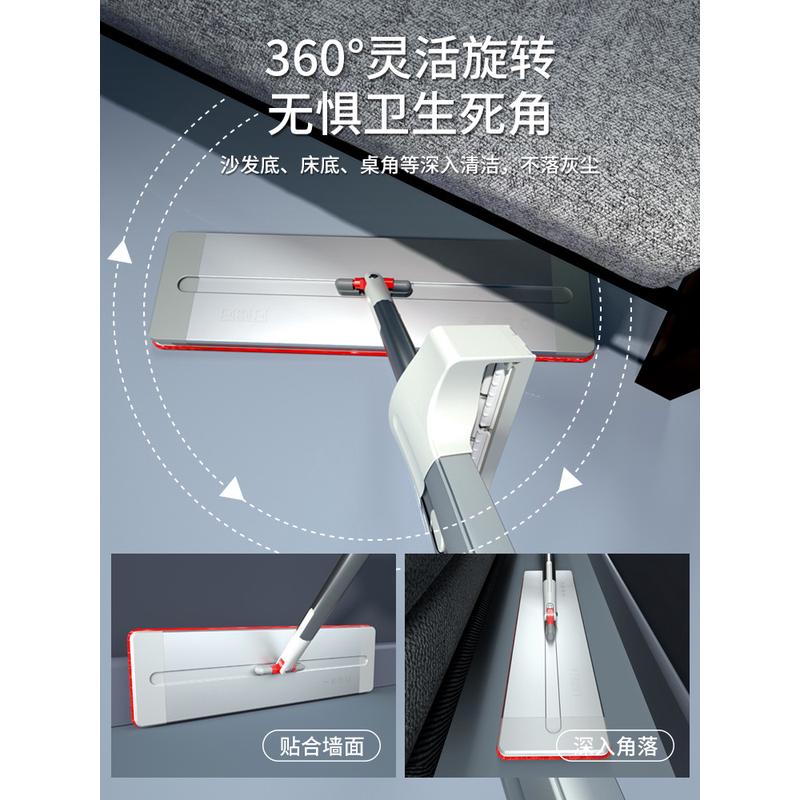 360°灵活旋转
无惧卫生死角

沙发底、床底、桌角等深入清洁，不落灰尘

贴合墙面

深入角落