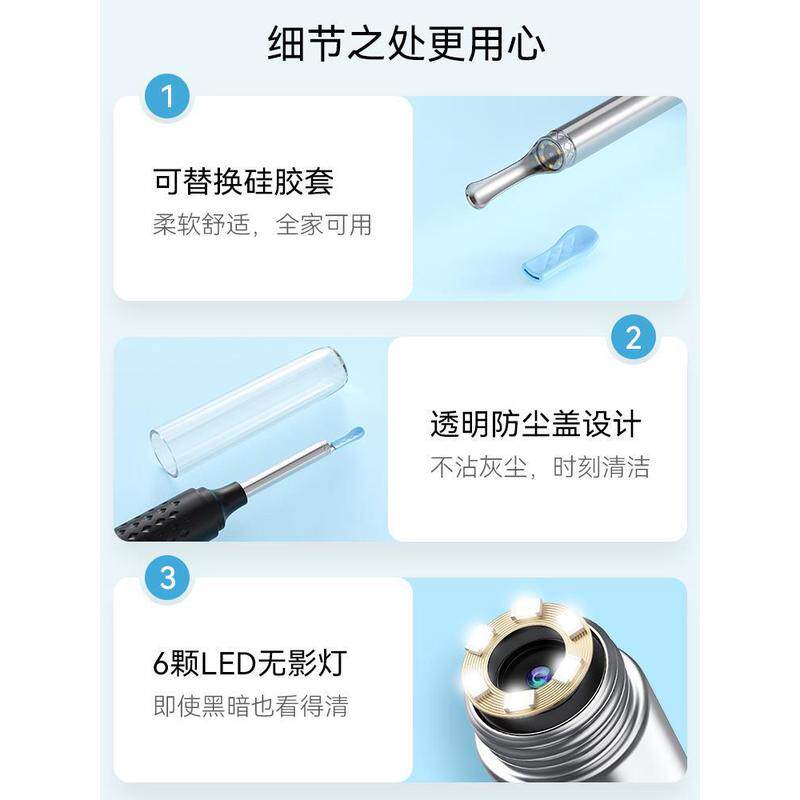 细节之处更用心

1

可替换硅胶套

柔软舒适，全家可用

2

透明防尘盖设计

不沾灰尘，时刻清洁

3

6颗LED无影灯

即使黑暗也看得清