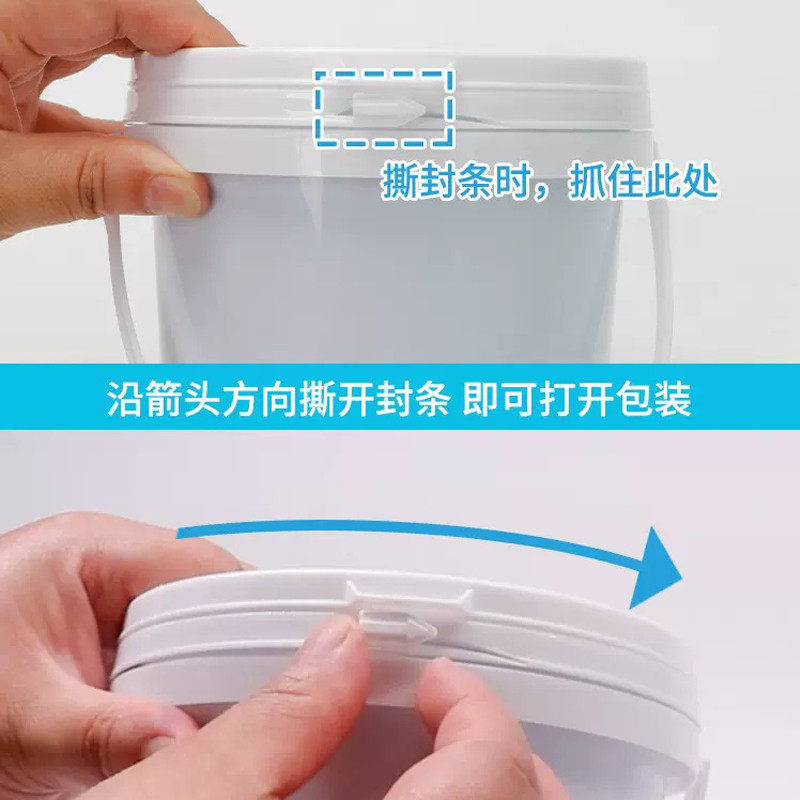 撕封条时，抓住此处

沿箭头方向撕开封条 即可打开包装