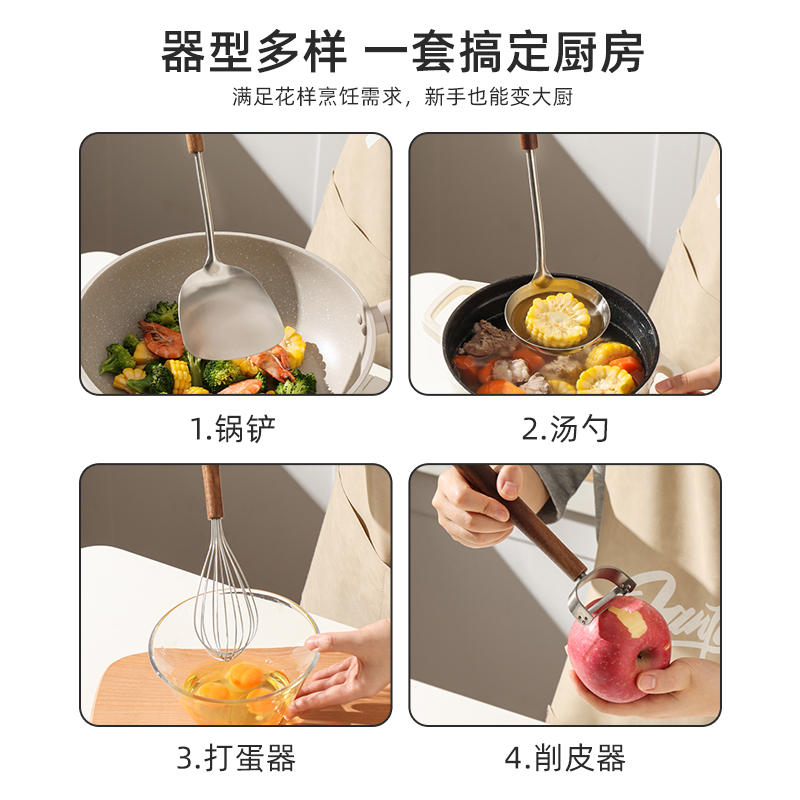 器型多样 一套搞定厨房

满足花样烹饪需求，新手也能变大厨

1.锅铲

2.汤勺

3.打蛋器

4.削皮器