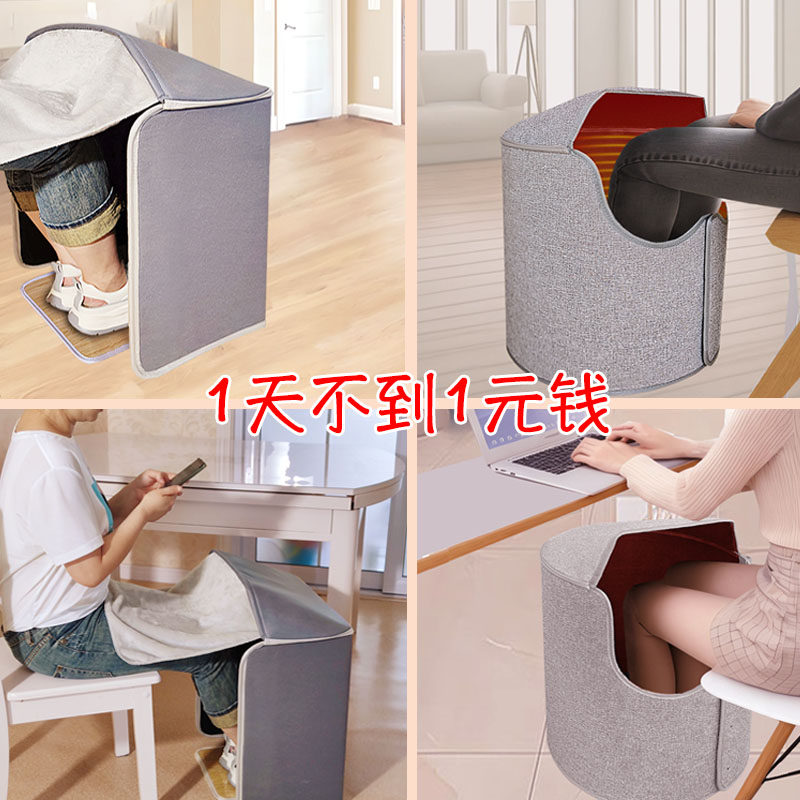 1天不到1元钱