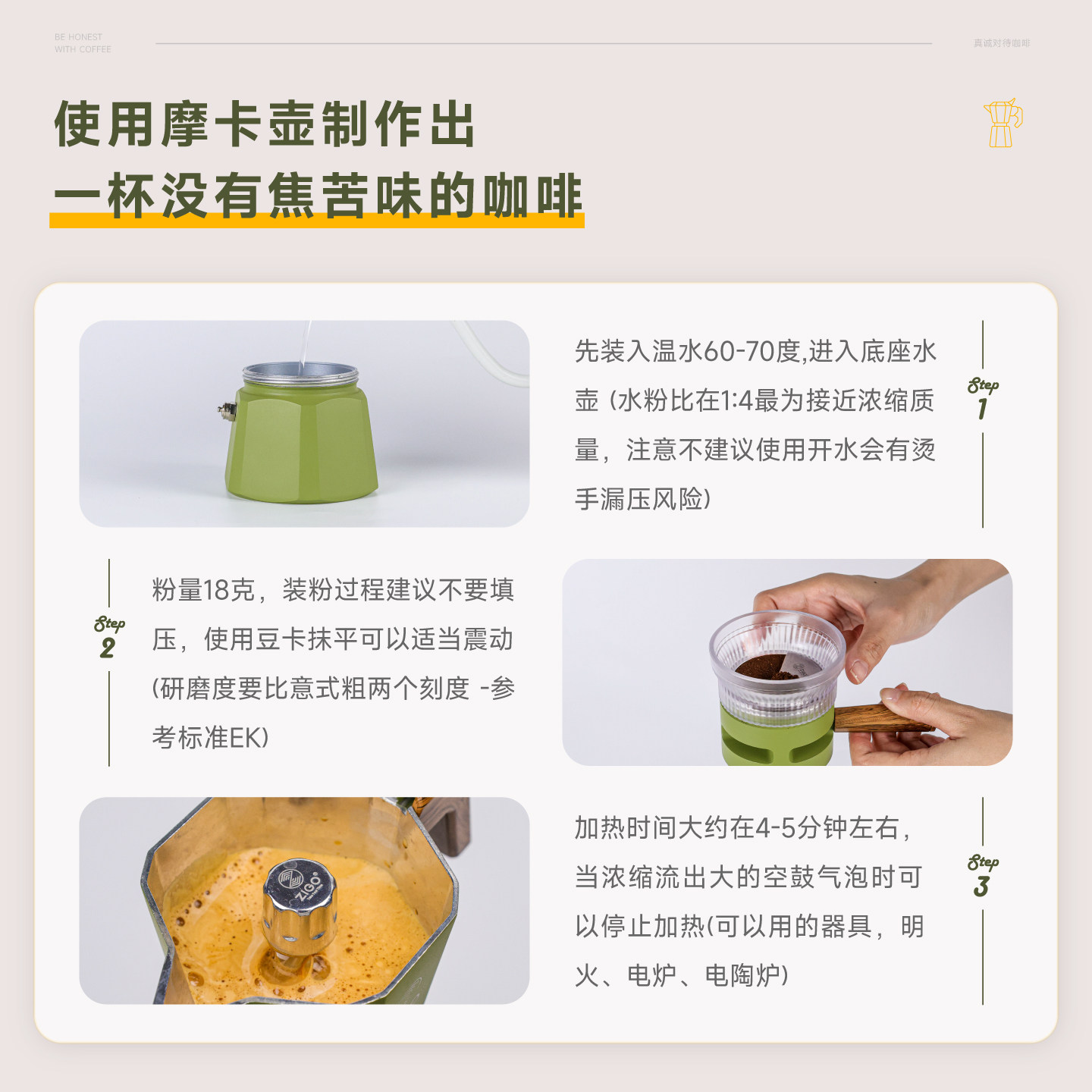 BE HONEST
WITH COFFEE

真诚对待咖啡

使用摩卡壶制作出
一杯没有焦苦味的咖啡

先装入温水60-70度,进入底座水壶（水粉比在1:4最为接近浓缩质量，注意不建议使用开水会有烫手漏压风险）

Step 1

Step 2

粉量18克，装粉过程建议不要填压，使用豆卡抹平可以适当震动(研磨度要比意式粗两个刻度 -参考标准EK)

ZIGO

加热时间大约在4-5分钟左右，当浓缩流出大的空鼓气泡时可以停止加热(可以用的器具，明火、电炉、电陶炉)

Step 3