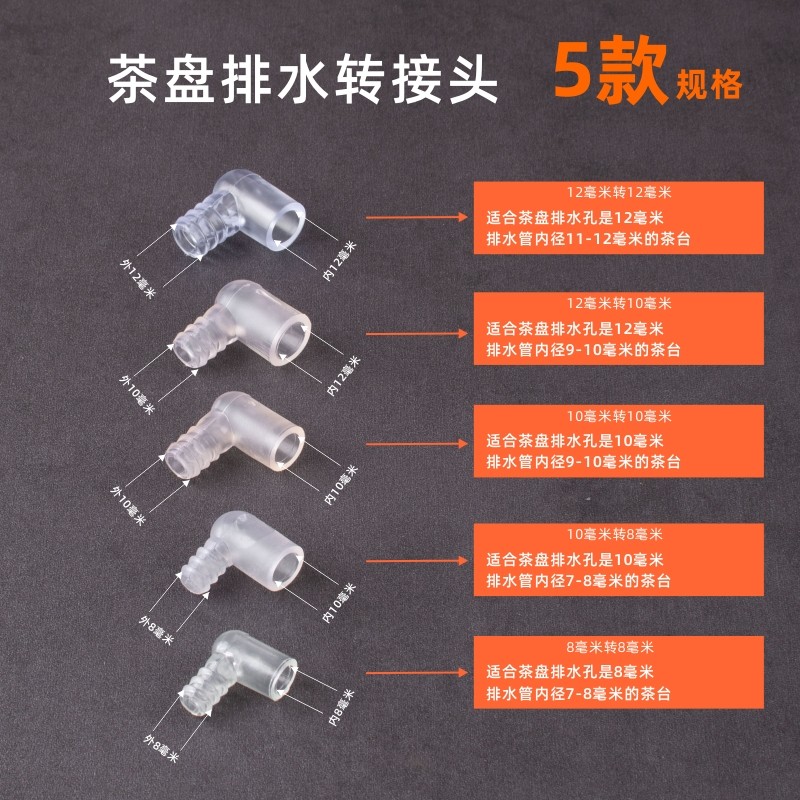 茶盘排水转接头 5款规格

外12毫米
内12毫米

12毫米转12毫米
适合茶盘排水孔是12毫米
排水管内径11-12毫米的茶台

外10毫米
内12毫米

12毫米转10毫米
适合茶盘排水孔是12毫米
排水管内径9-10毫米的茶台

外10毫米
内10毫米

10毫米转10毫米
适合茶盘排水孔是10毫米
排水管内径9-10毫米的茶台

外8毫米
内10毫米

10毫米转8毫米
适合茶盘排水孔是10毫米
排水管内径7-8毫米的茶台

外8毫米
内8毫米

8毫米转8毫米
适合茶盘排水孔是8毫米
排水管内径7-8毫米的茶台