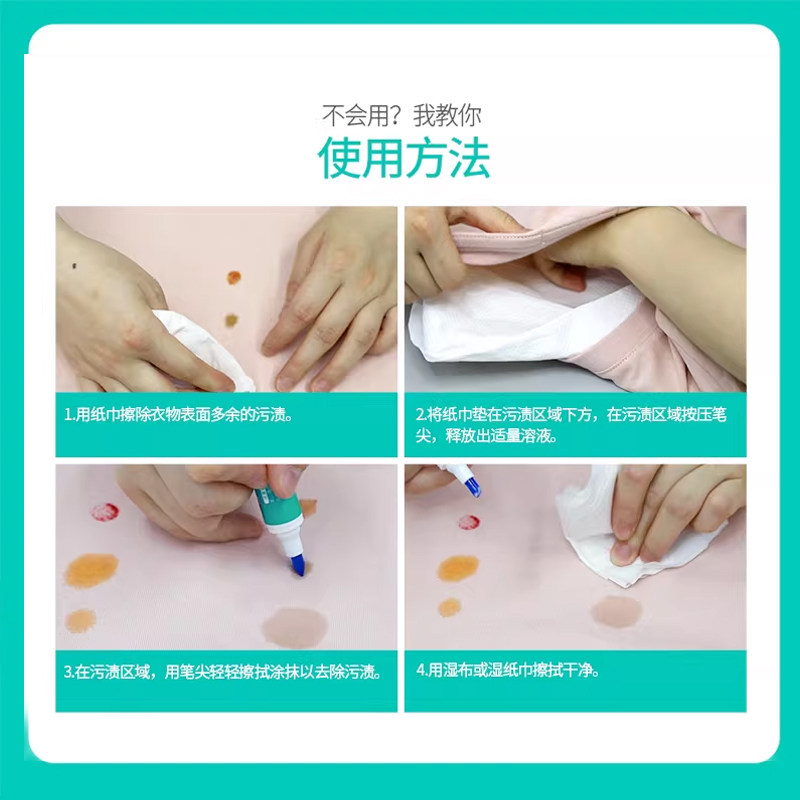 不会用？我教你

使用方法

1.用纸巾擦除衣物表面多余的污渍。

2.将纸巾垫在污渍区域下方，在污渍区域按压笔尖，释放出适量溶液。

3.在污渍区域，用笔尖轻轻擦拭涂抹以去除污渍。

4.用湿布或湿纸巾擦拭干净。