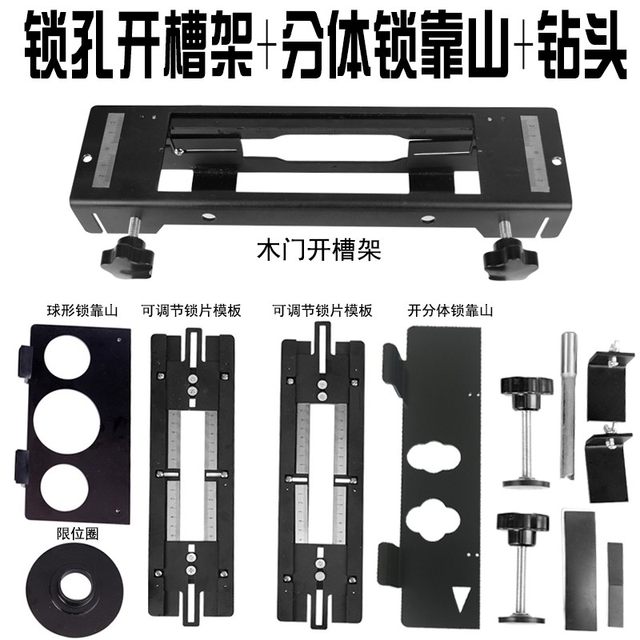 锁孔开槽架+分体锁靠山+钻头

木门开槽架

球形锁靠山

可调节锁片模板

可调节锁片模板

开分体锁靠山

限位圈