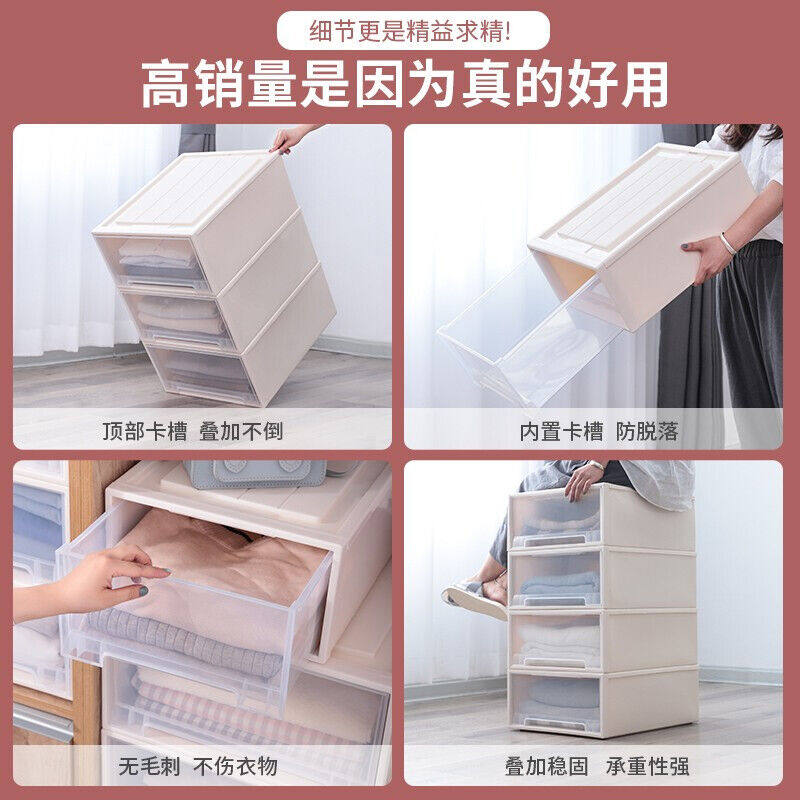 细节更是精益求精!

高销量是因为真的好用

顶部卡槽 叠加不倒

内置卡槽 防脱落

无毛刺 不伤衣物

叠加稳固 承重性强