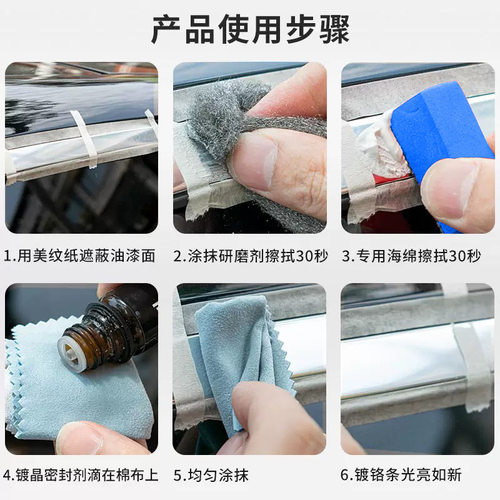 产品使用步骤

1.用美纹纸遮蔽油漆面

2.涂抹研磨剂擦拭30秒

3.专用海绵擦拭30秒

4.镀晶密封剂滴在棉布上

5.均匀涂抹

6.镀铬条光亮如新