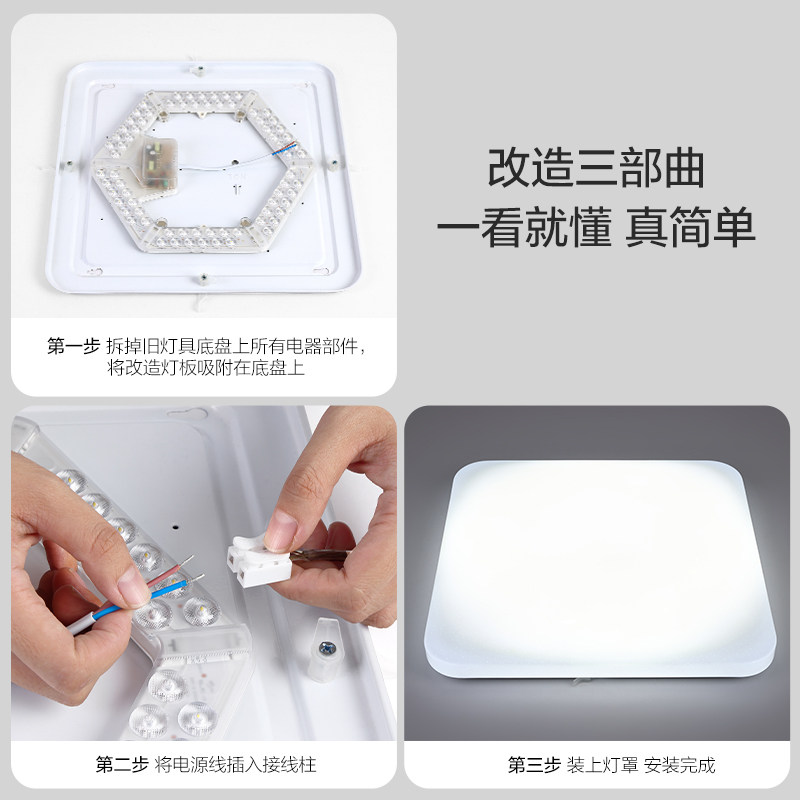 改造三部曲
一看就懂 真简单

第一步 拆掉旧灯具底盘上所有电器部件，将改造灯板吸附在底盘上

第二步 将电源线插入接线柱

第三步 装上灯罩 安装完成