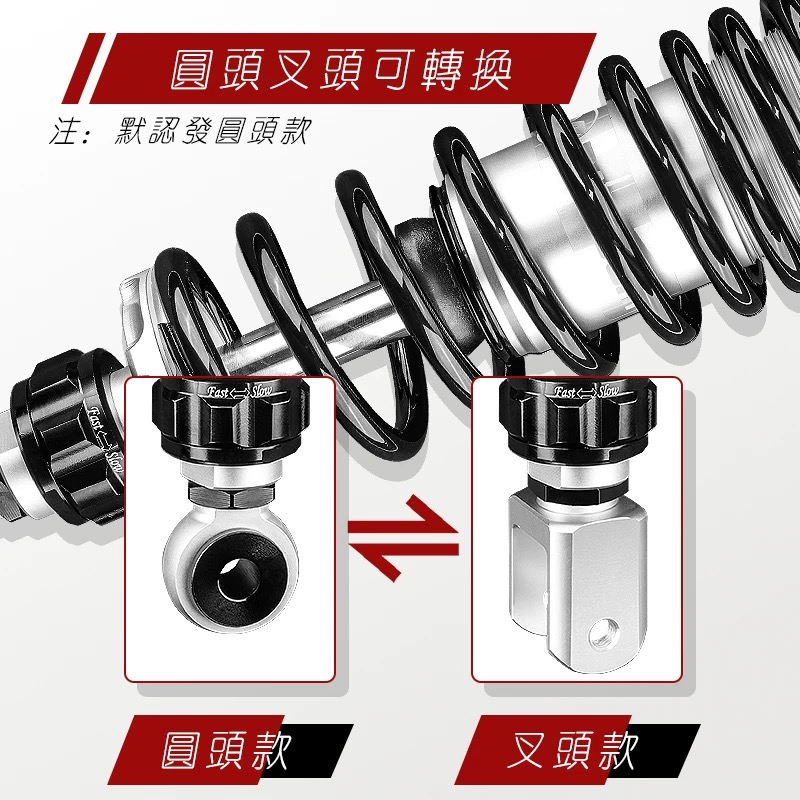 圓頭叉頭可轉換

注：默認發圓頭款

Fast Slow

Fast Slow

Fast Slow

圓頭款

叉頭款