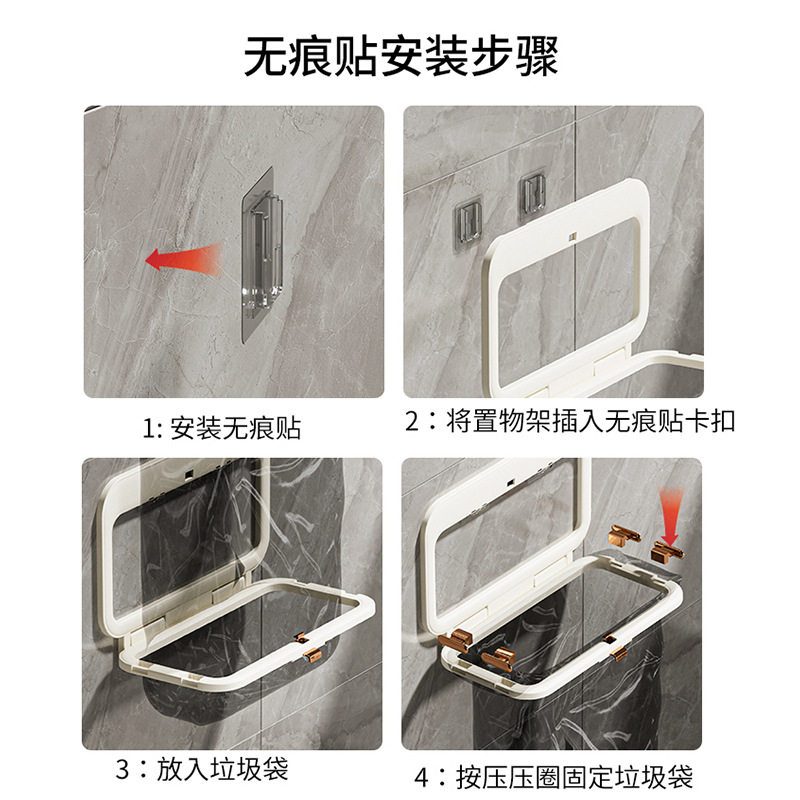 无痕贴安装步骤

1: 安装无痕贴

2：将置物架插入无痕贴卡扣

3：放入垃圾袋

4：按压压圈固定垃圾袋