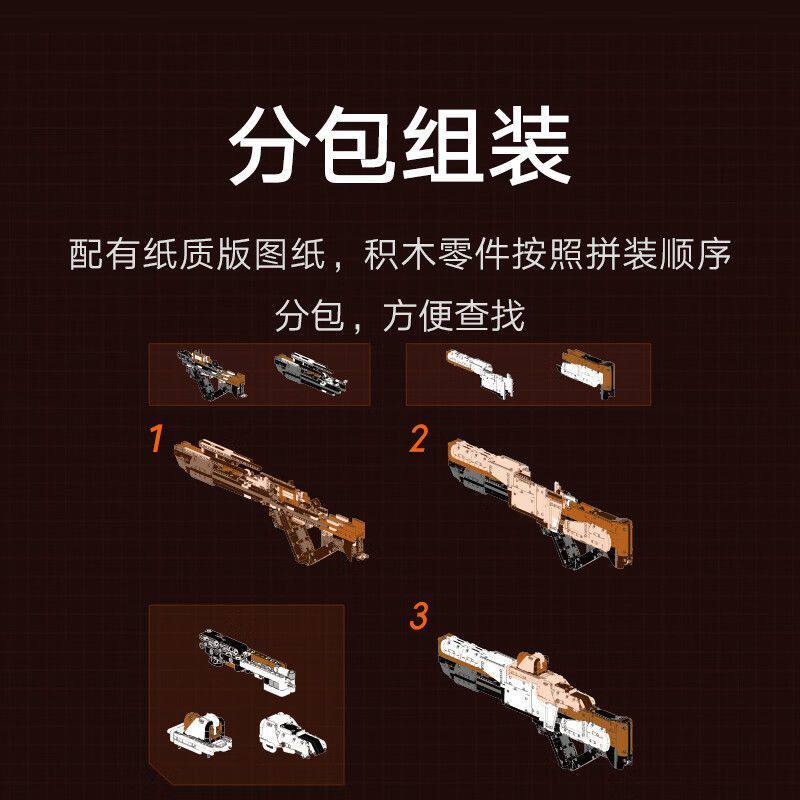 分包组装

配有纸质版图纸，积木零件按照拼装顺序分包，方便查找

1

2

3