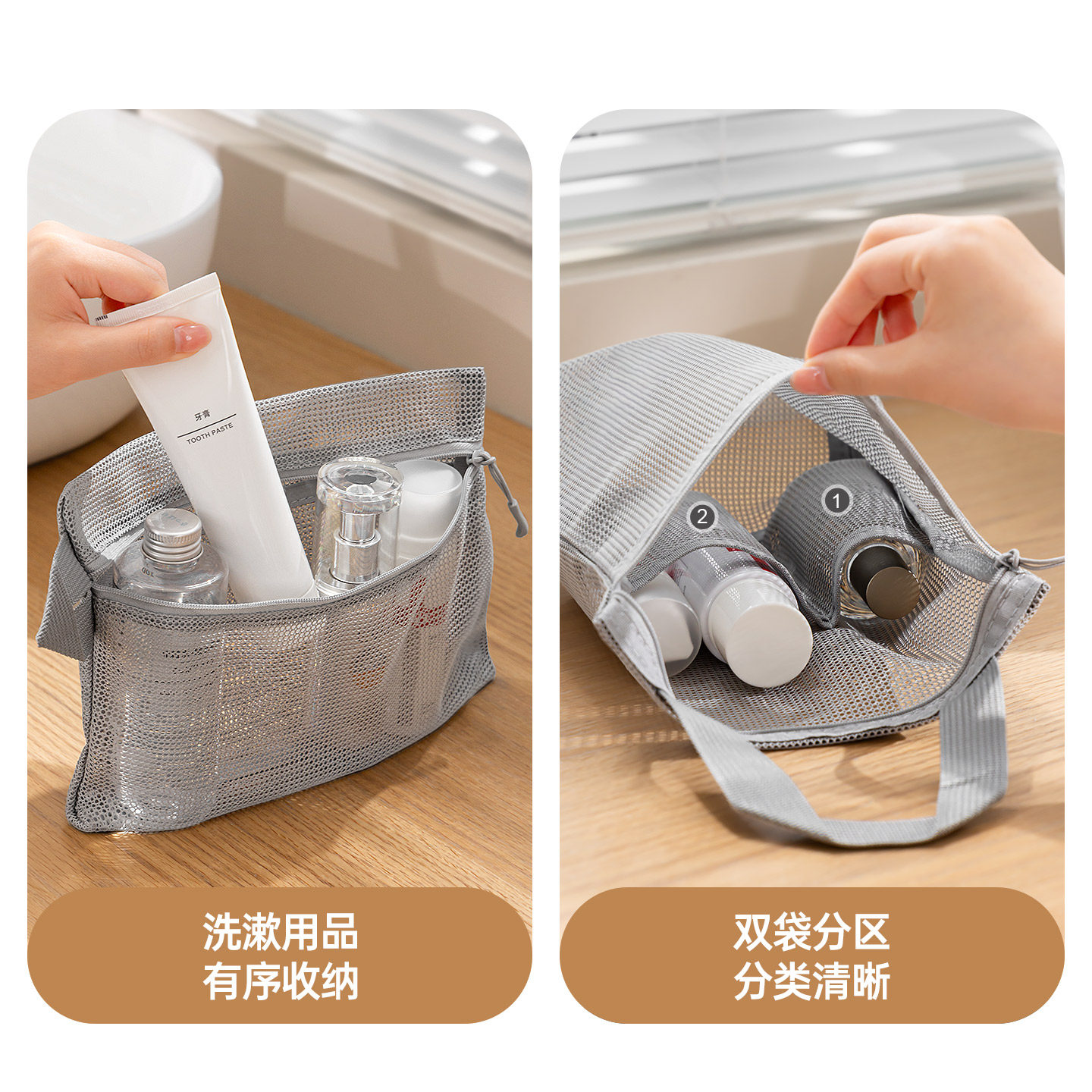 牙膏
TOOTH PASTE

洗漱用品
有序收纳

2
1

双袋分区
分类清晰