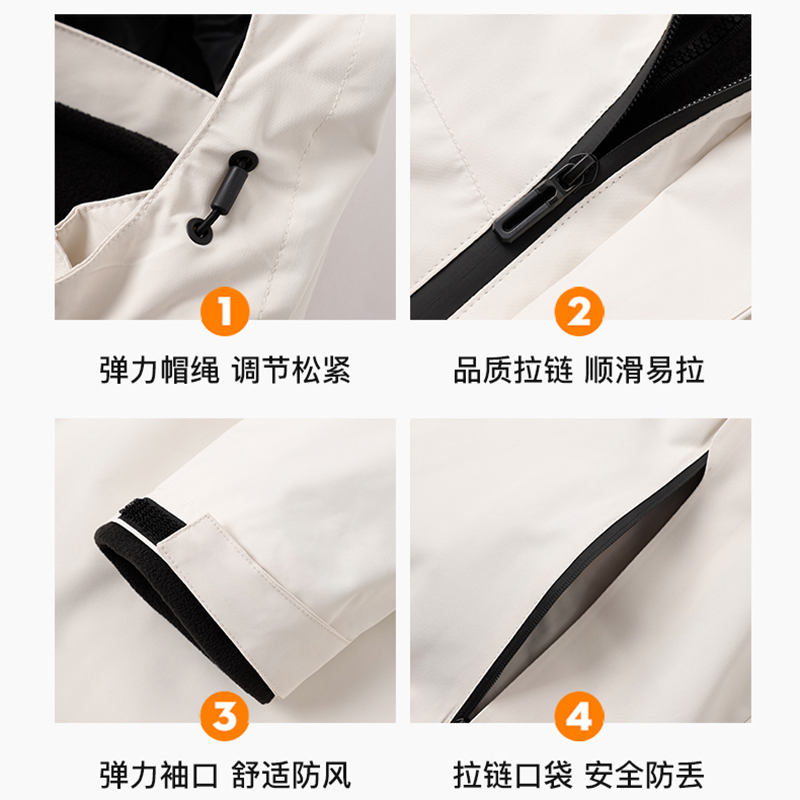 1
弹力帽绳 调节松紧

2
品质拉链 顺滑易拉

3
弹力袖口 舒适防风

4
拉链口袋 安全防丢