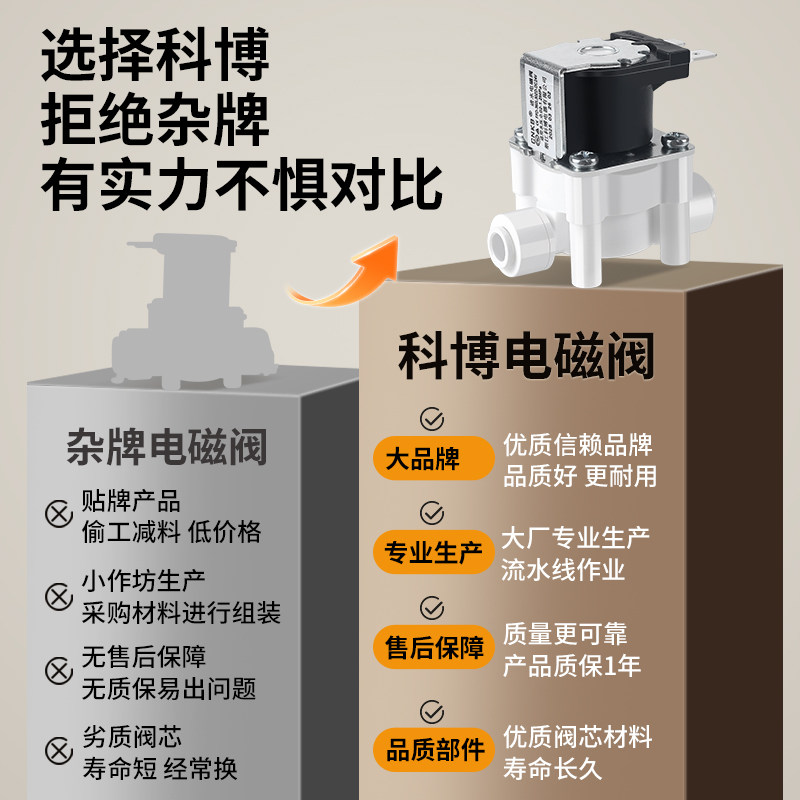 选择科博
拒绝杂牌
有实力不惧对比

杂牌电磁阀

贴牌产品
偷工减料 低价格

小作坊生产
采购材料进行组装

无售后保障
无质保易出问题

劣质阀芯
寿命短 经常换

科博电磁阀

大品牌
优质信赖品牌
品质好 更耐用

专业生产
大厂专业生产
流水线作业

售后保障
质量更可靠
产品质保1年

品质部件
优质阀芯材料
寿命长久