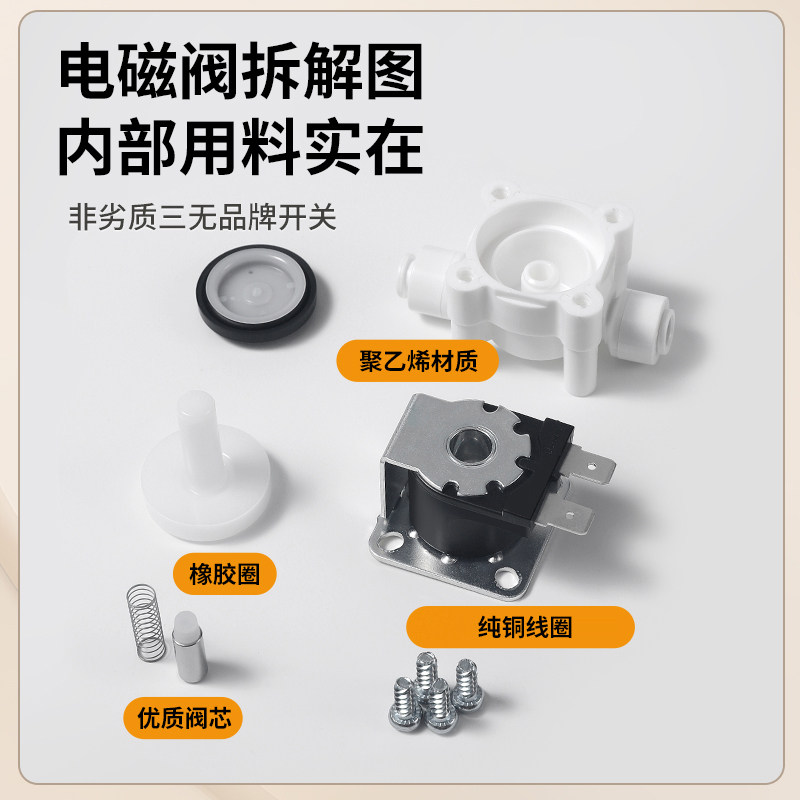 电磁阀拆解图
内部用料实在

非劣质三无品牌开关

聚乙烯材质

橡胶圈

纯铜线圈

优质阀芯